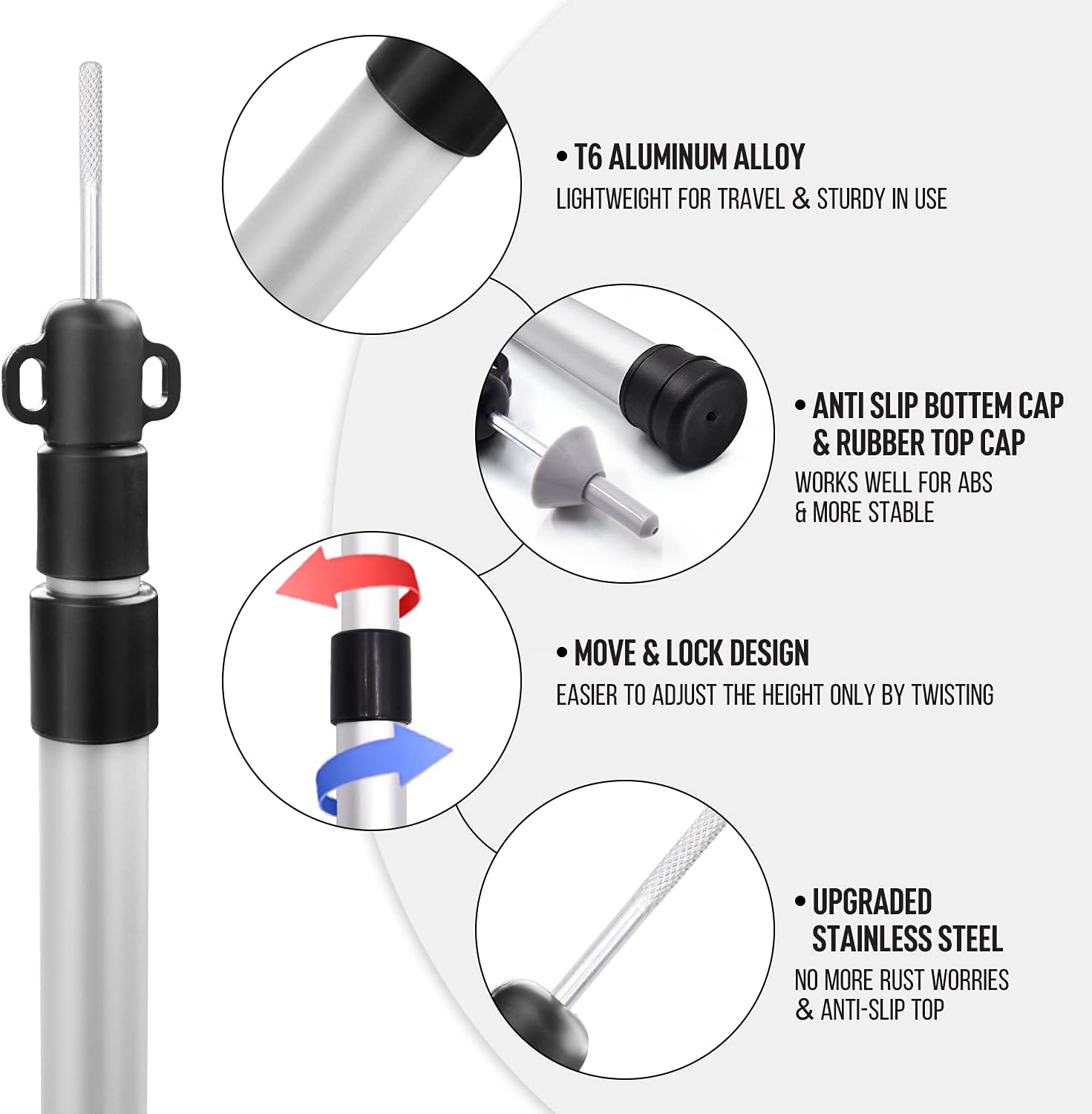 • T6 ALUMINUM ALLOY
LIGHTWEIGHT FOR TRAVEL & STURDY IN USE

• ANTI SLIP BOTTEM CAP & RUBBER TOP CAP
WORKS WELL FOR ABS & MORE STABLE

• MOVE & LOCK DESIGN
EASIER TO ADJUST THE HEIGHT ONLY BY TWISTING

• UPGRADED STAINLESS STEEL
NO MORE RUST WORRIES & ANTI-SLIP TOP