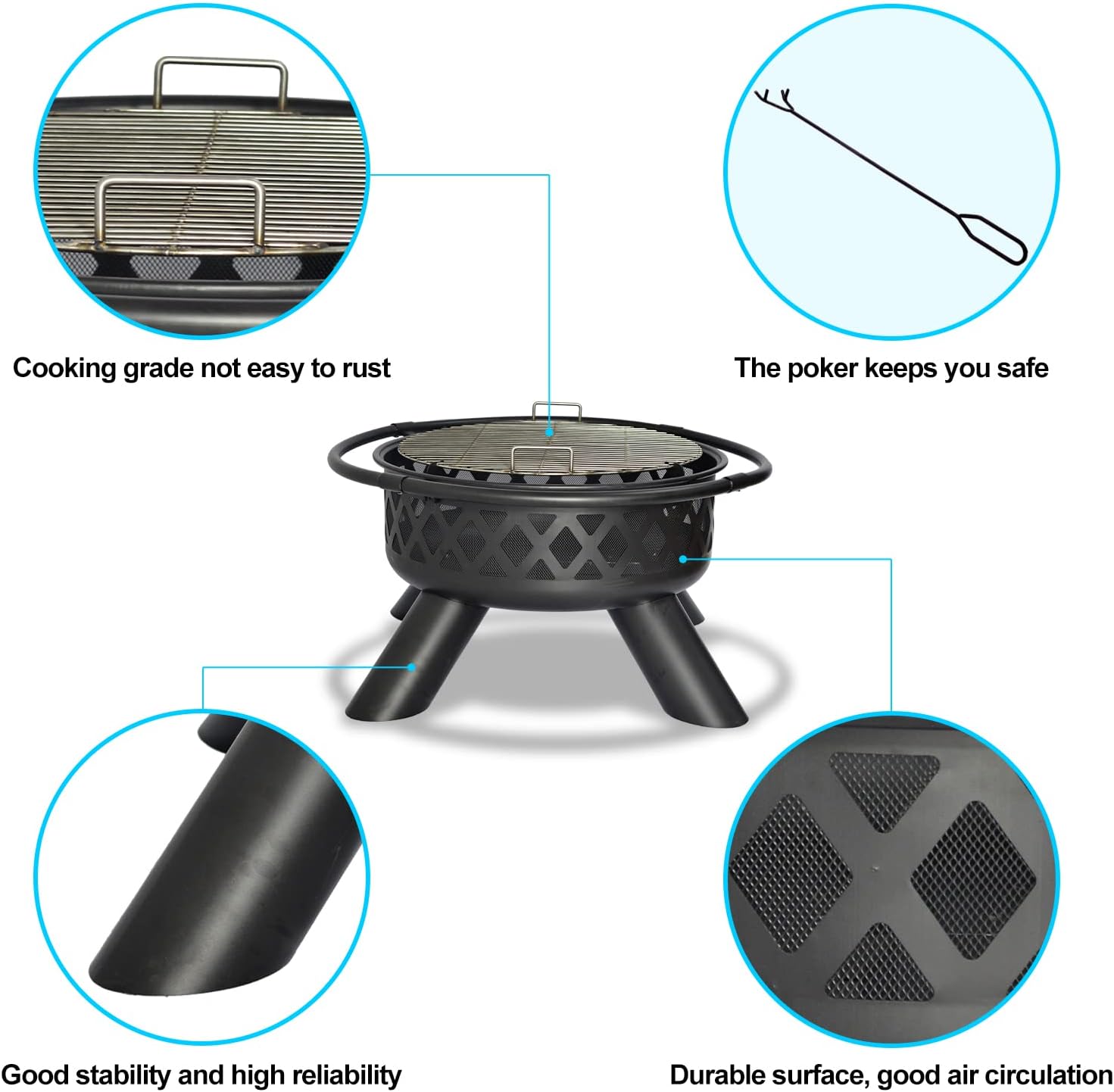 Cooking grade not easy to rust

The poker keeps you safe

Good stability and high reliability

Durable surface, good air circulation