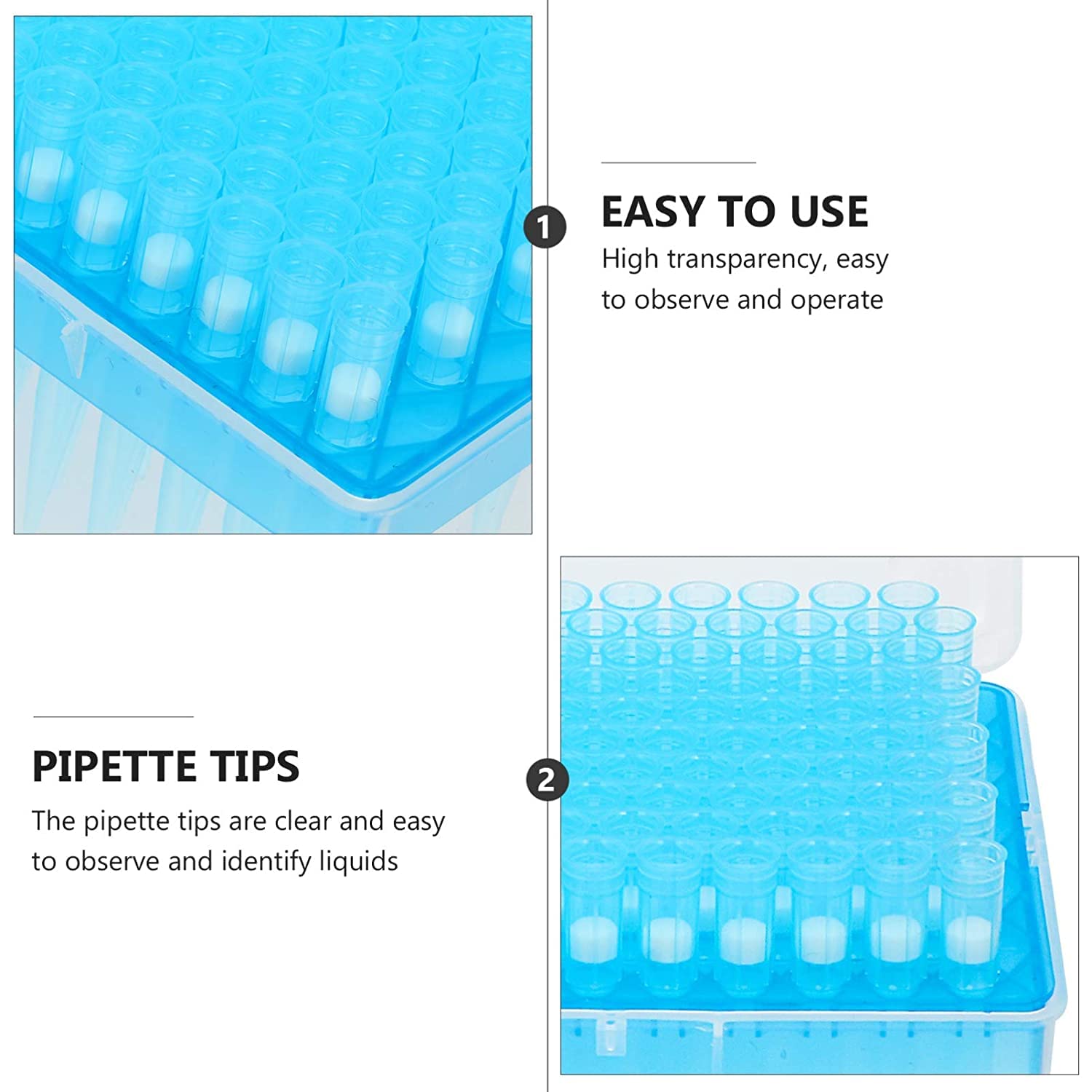 1

EASY TO USE

High transparency, easy to observe and operate

PIPETTE TIPS

The pipette tips are clear and easy to observe and identify liquids

2