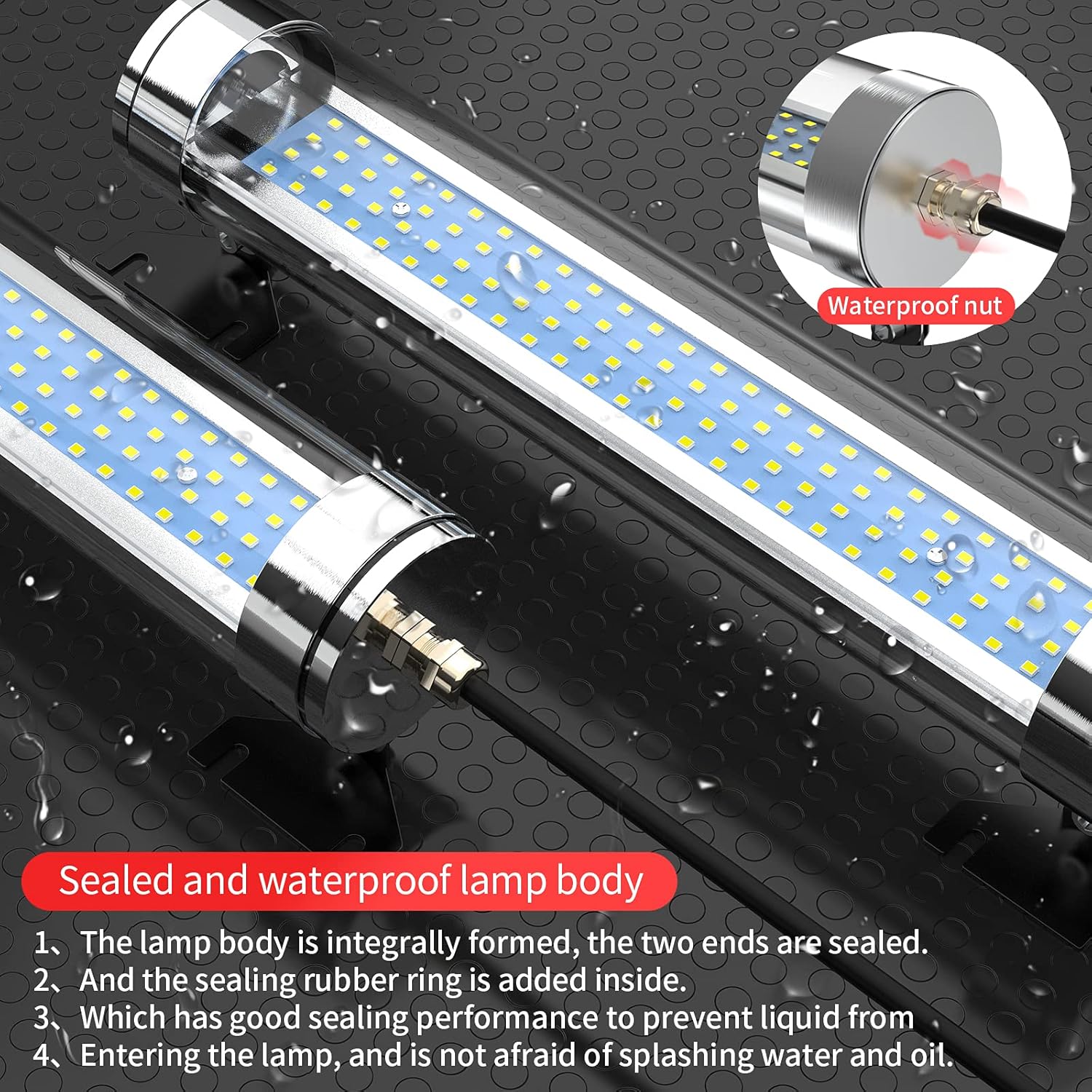 Waterproof nut

Sealed and waterproof lamp body

1、The lamp body is integrally formed, the two ends are sealed.
2、And the sealing rubber ring is added inside.
3、Which has good sealing performance to prevent liquid from
4、Entering the lamp, and is not afraid of splashing water and oil.