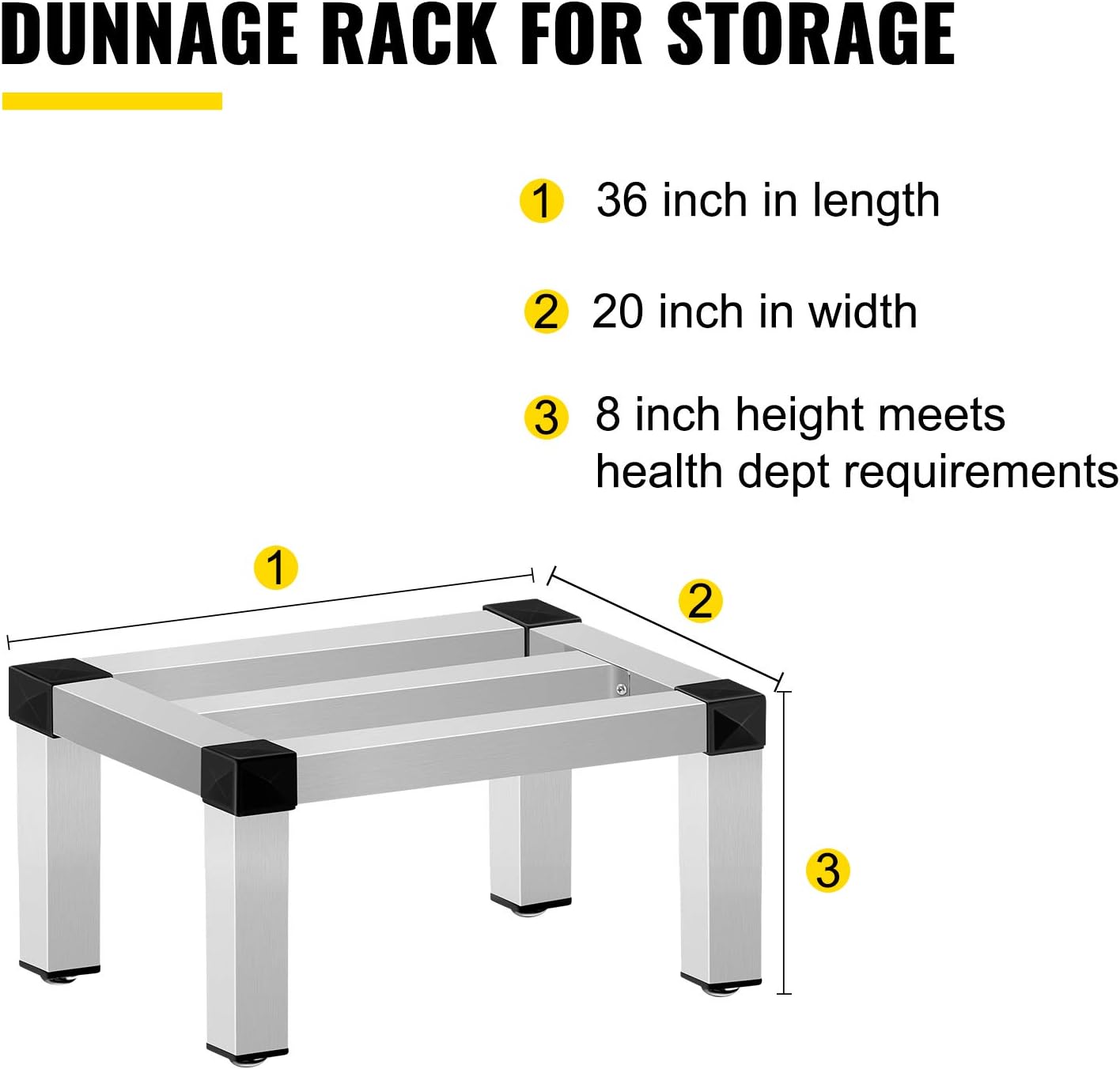 DUNNAGE RACK FOR STORAGE

1 36 inch in length

2 20 inch in width

3 8 inch height meets health dept requirements

1

2

3