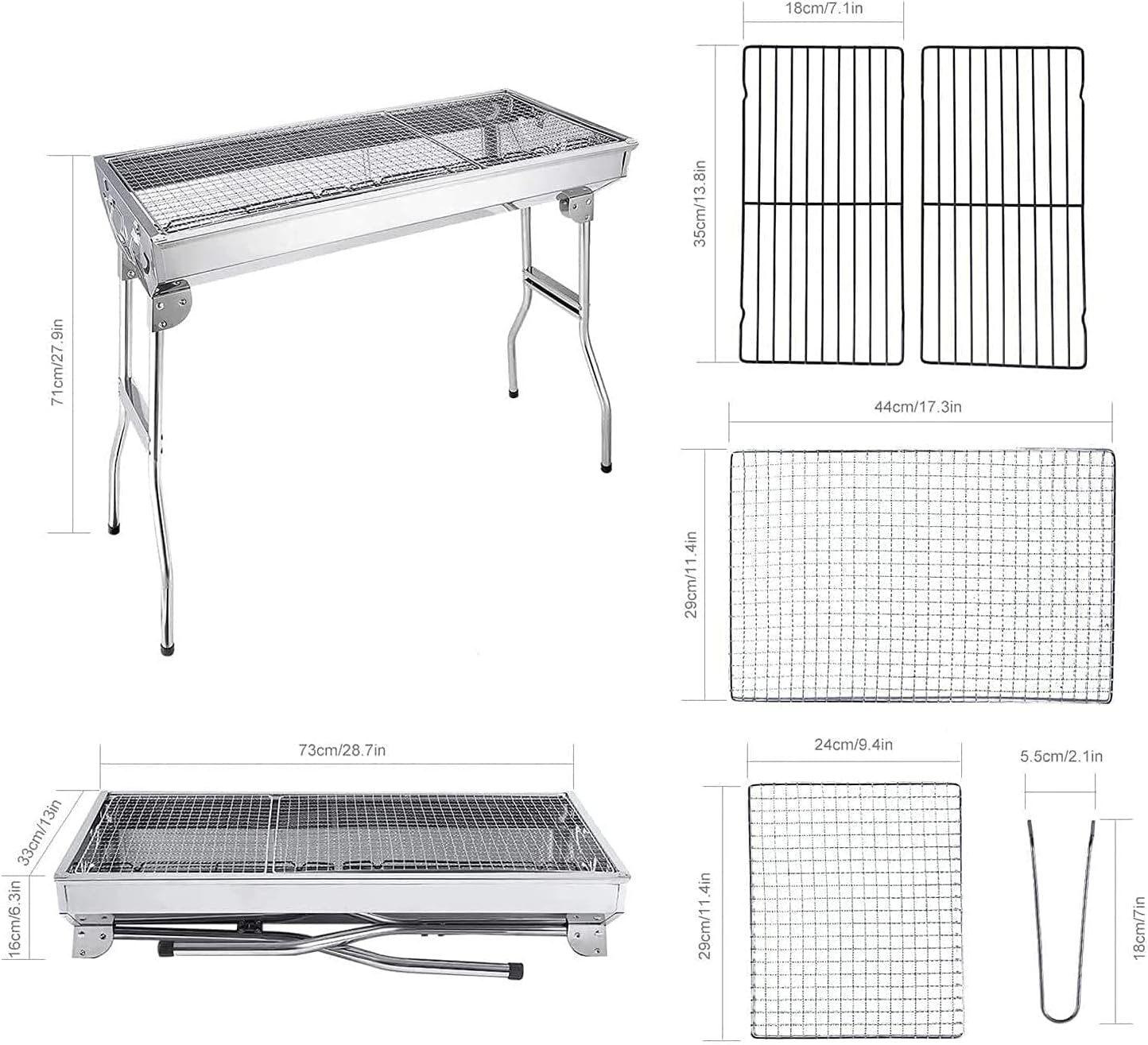 71cm/27.9in

18cm/7.1in

35cm/13.8in

44cm/17.3in

29cm/11.4in

73cm/28.7in

33cm/13in

16cm/6.3in

24cm/9.4in

29cm/11.4in

5.5cm/2.1in

18cm/7in