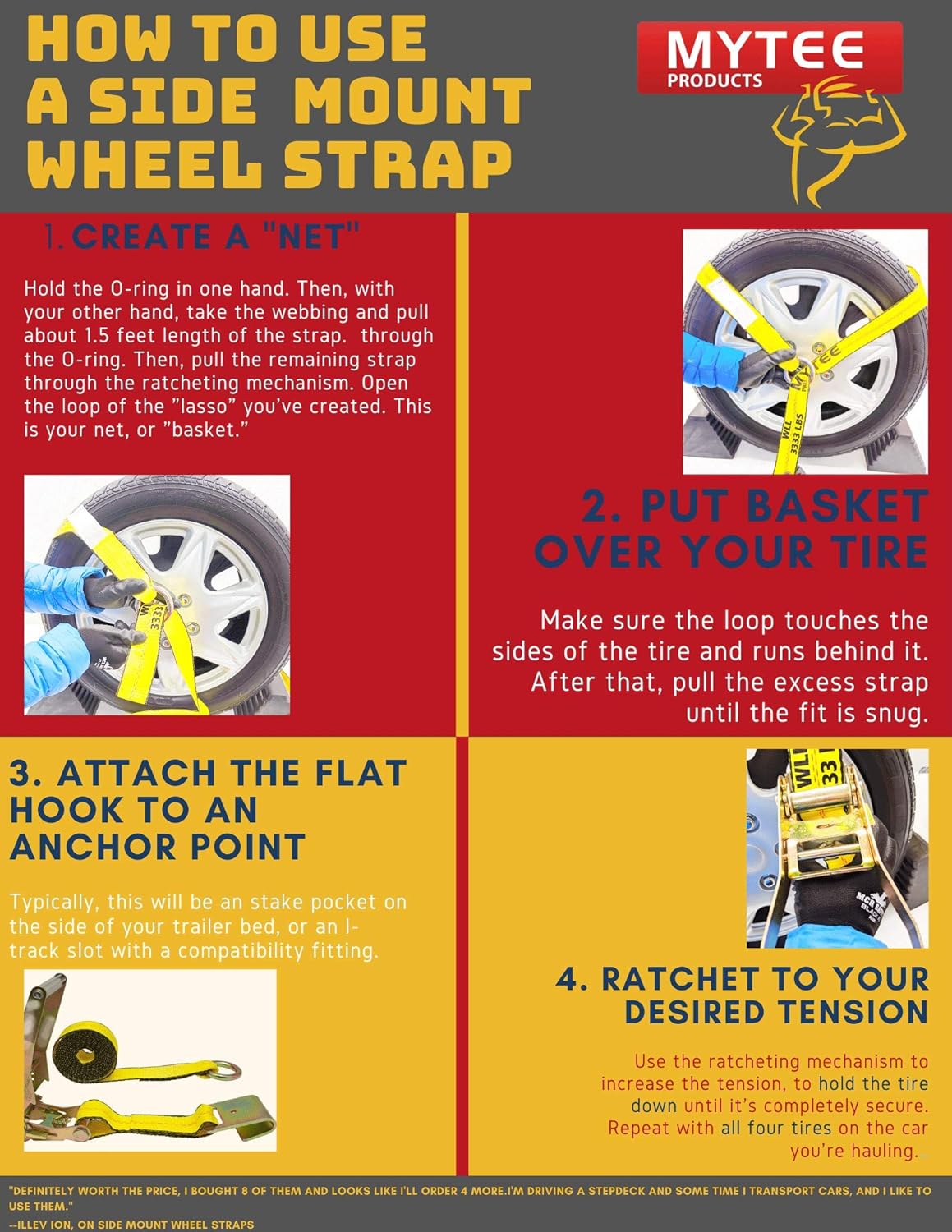 HOW TO USE A SIDE MOUNT WHEEL STRAP

MYTEE PRODUCTS

1. CREATE A "NET"

Hold the O-ring in one hand. Then, with your other hand, take the webbing and pull about 1.5 feet length of the strap. through the O-ring. Then, pull the remaining strap through the ratcheting mechanism. Open the loop of the "lasso" you've created. This is your net, or "basket."

MYTEE
WLL 3333 LBS

2. PUT BASKET OVER YOUR TIRE

Make sure the loop touches the sides of the tire and runs behind it. After that, pull the excess strap until the fit is snug.

3. ATTACH THE FLAT HOOK TO AN ANCHOR POINT

Typically, this will be an stake pocket on the side of your trailer bed, or an l-track slot with a compatibility fitting.

4. RATCHET TO YOUR DESIRED TENSION

Use the ratcheting mechanism to increase the tension, to hold the tire down until it's completely secure. Repeat with all four tires on the car you're hauling.

"DEFINITELY WORTH THE PRICE, I BOUGHT 8 OF THEM AND LOOKS LIKE I'LL ORDER 4 MORE.I'M DRIVING A STEPDECK AND SOME TIME I TRANSPORT CARS, AND I LIKE TO USE THEM."
--ILLEV ION, ON SIDE MOUNT WHEEL STRAPS