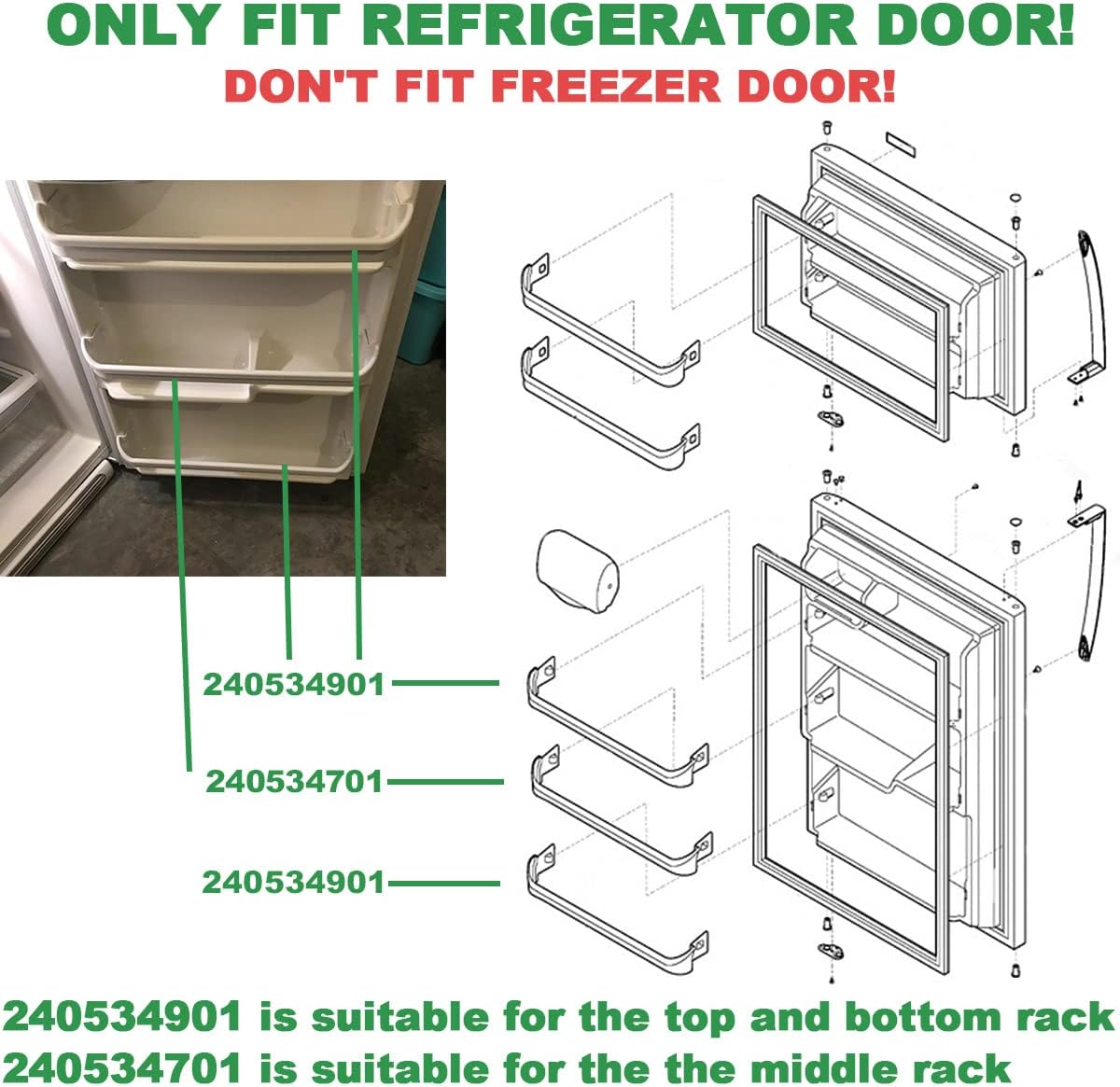 ONLY FIT REFRIGERATOR DOOR!
DON'T FIT FREEZER DOOR!

240534901
240534701
240534901

240534901 is suitable for the top and bottom rack
240534701 is suitable for the the middle rack