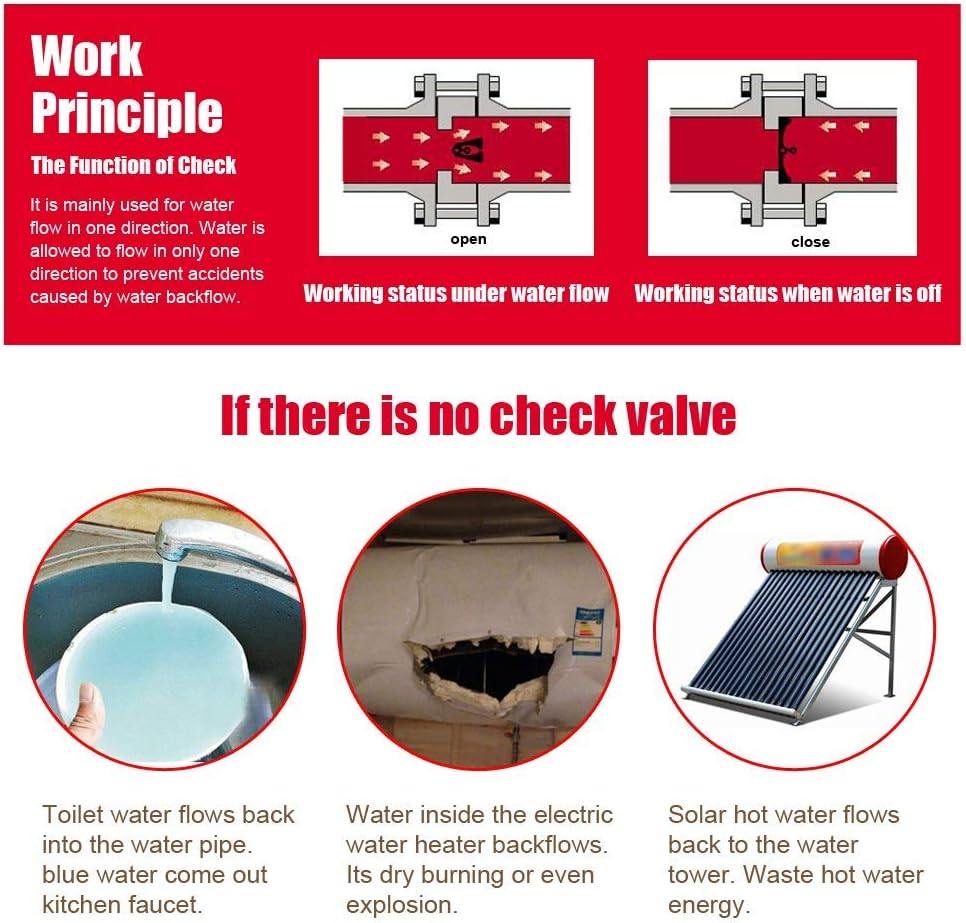 Work Principle

The Function of Check

It is mainly used for water flow in one direction. Water is allowed to flow in only one direction to prevent accidents caused by water backflow.

open

Working status under water flow

close

Working status when water is off

If there is no check valve

Toilet water flows back into the water pipe. blue water come out kitchen faucet.

Water inside the electric water heater backflows. Its dry burning or even explosion.

Solar hot water flows back to the water tower. Waste hot water energy.