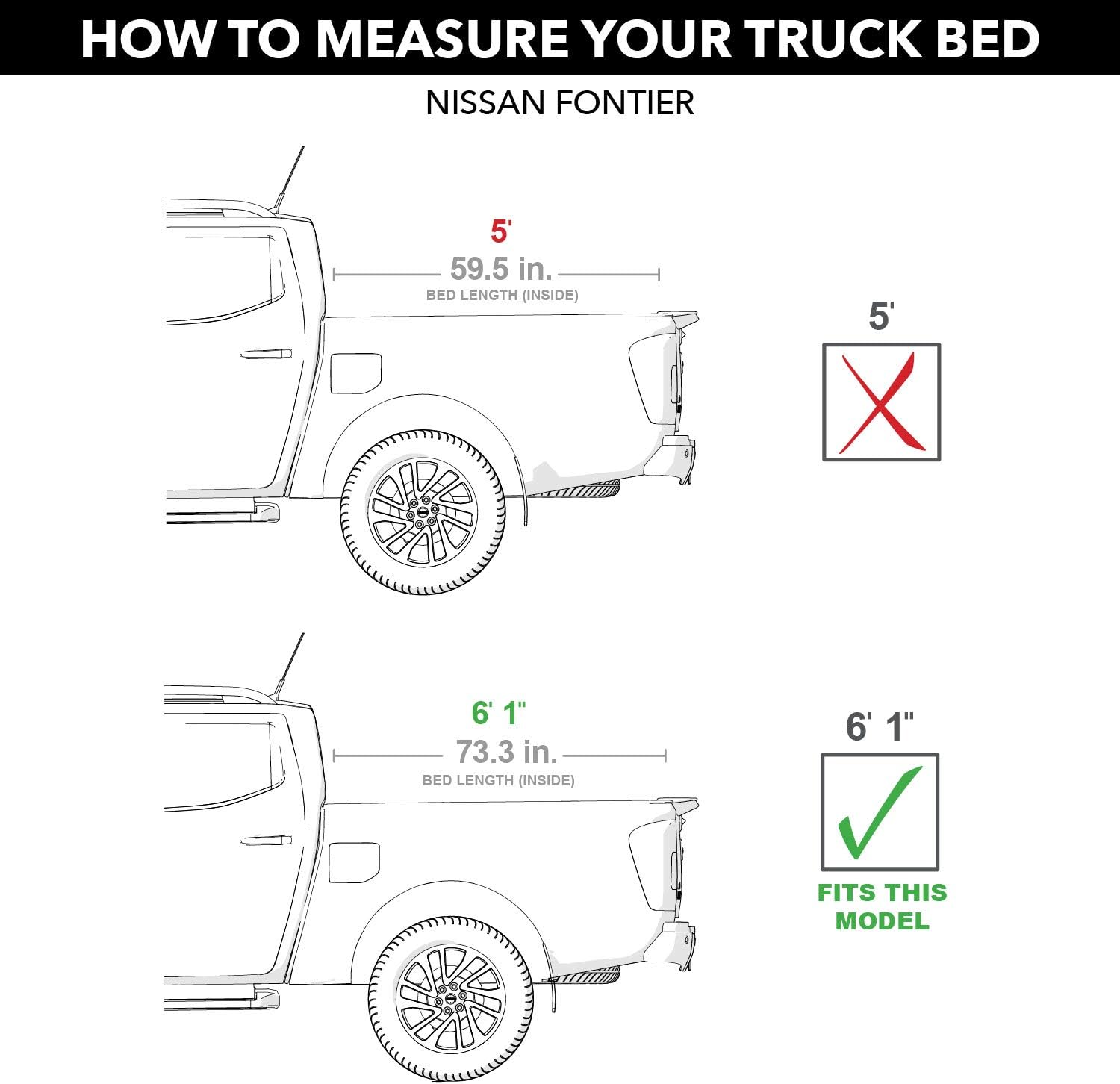 HOW TO MEASURE YOUR TRUCK BED

NISSAN FONTIER

5'

59.5 in.

BED LENGTH (INSIDE)

5'

6' 1"

73.3 in.

BED LENGTH (INSIDE)

6' 1"

FITS THIS MODEL