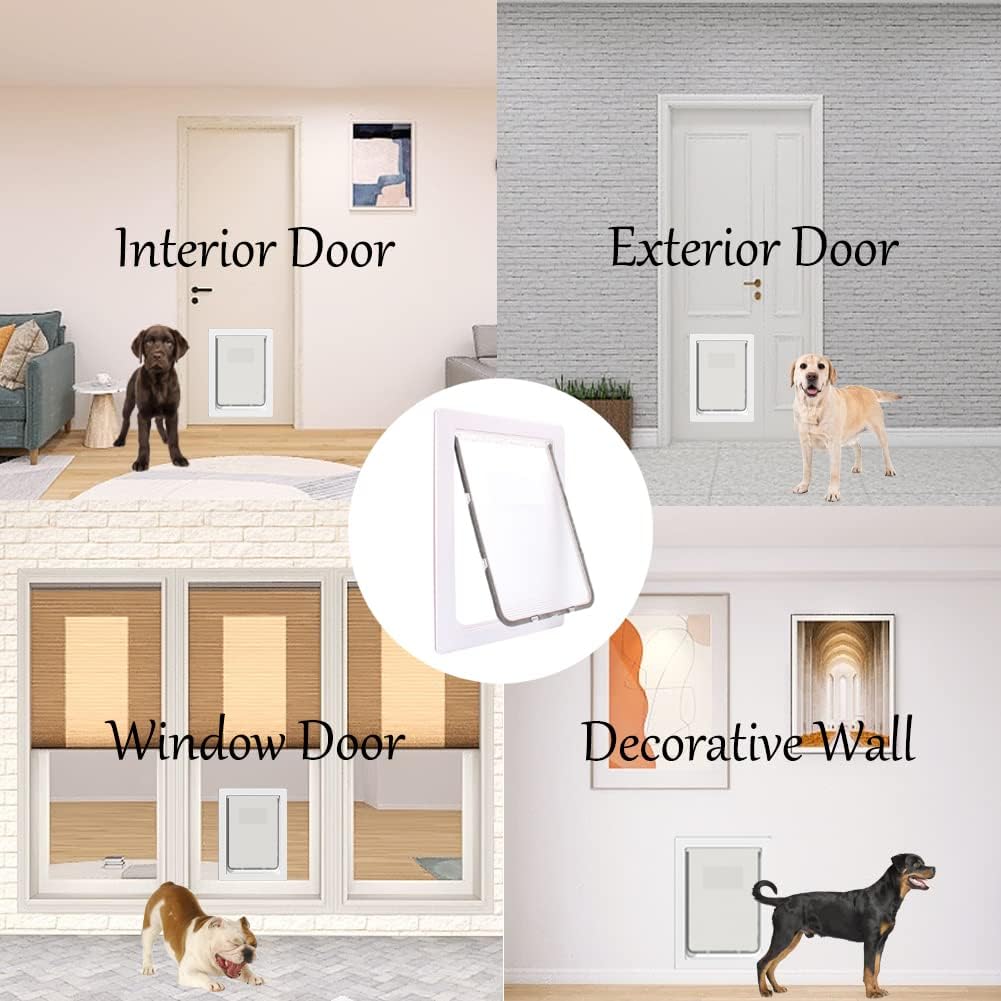 Interior Door

Exterior Door

Window Door

Decorative Wall