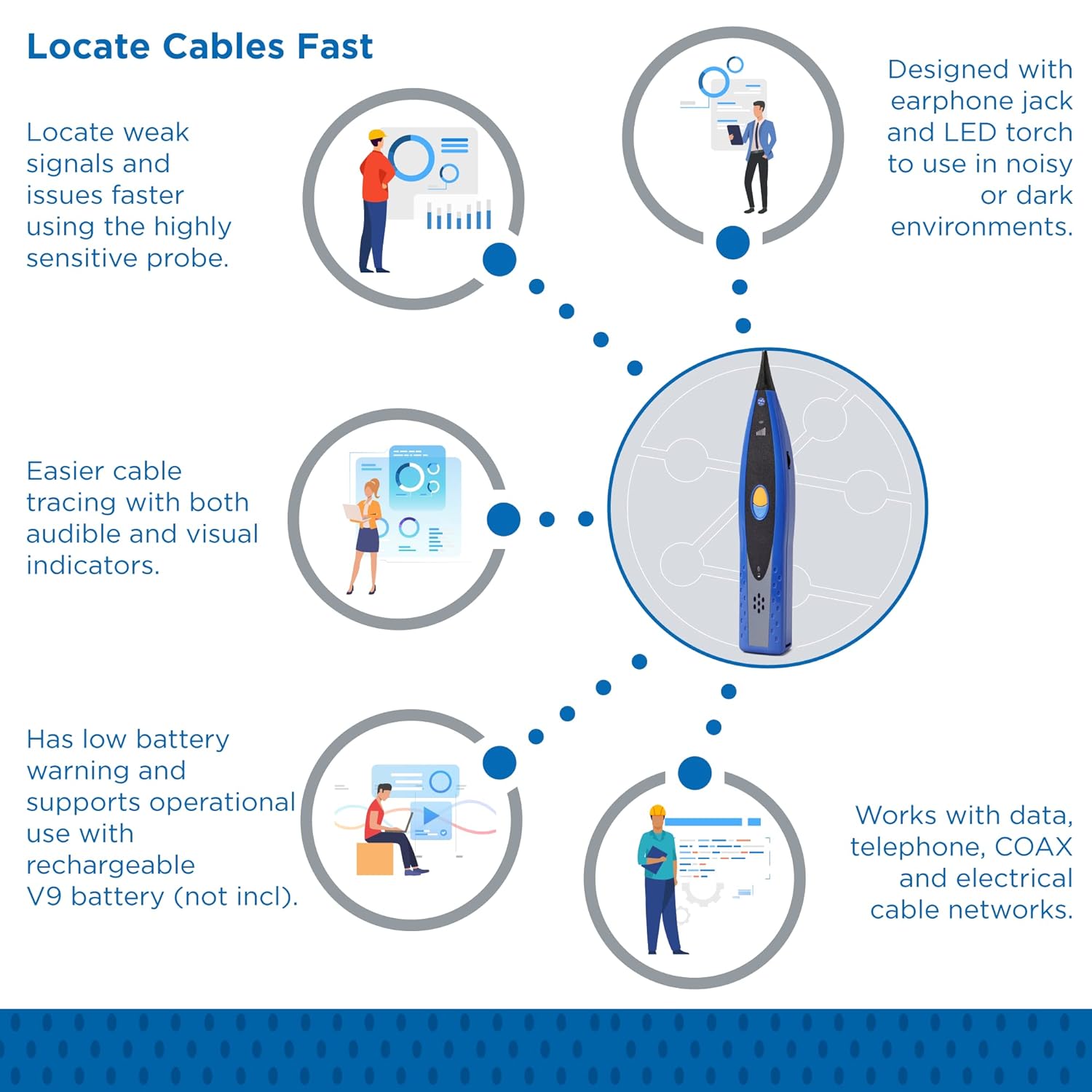 Locate Cables Fast

Locate weak signals and issues faster using the highly sensitive probe.

Designed with earphone jack and LED torch to use in noisy or dark environments.

Easier cable tracing with both audible and visual indicators.

Has low battery warning and supports operational use with rechargeable V9 battery (not incl).

Works with data, telephone, COAX and electrical cable networks.