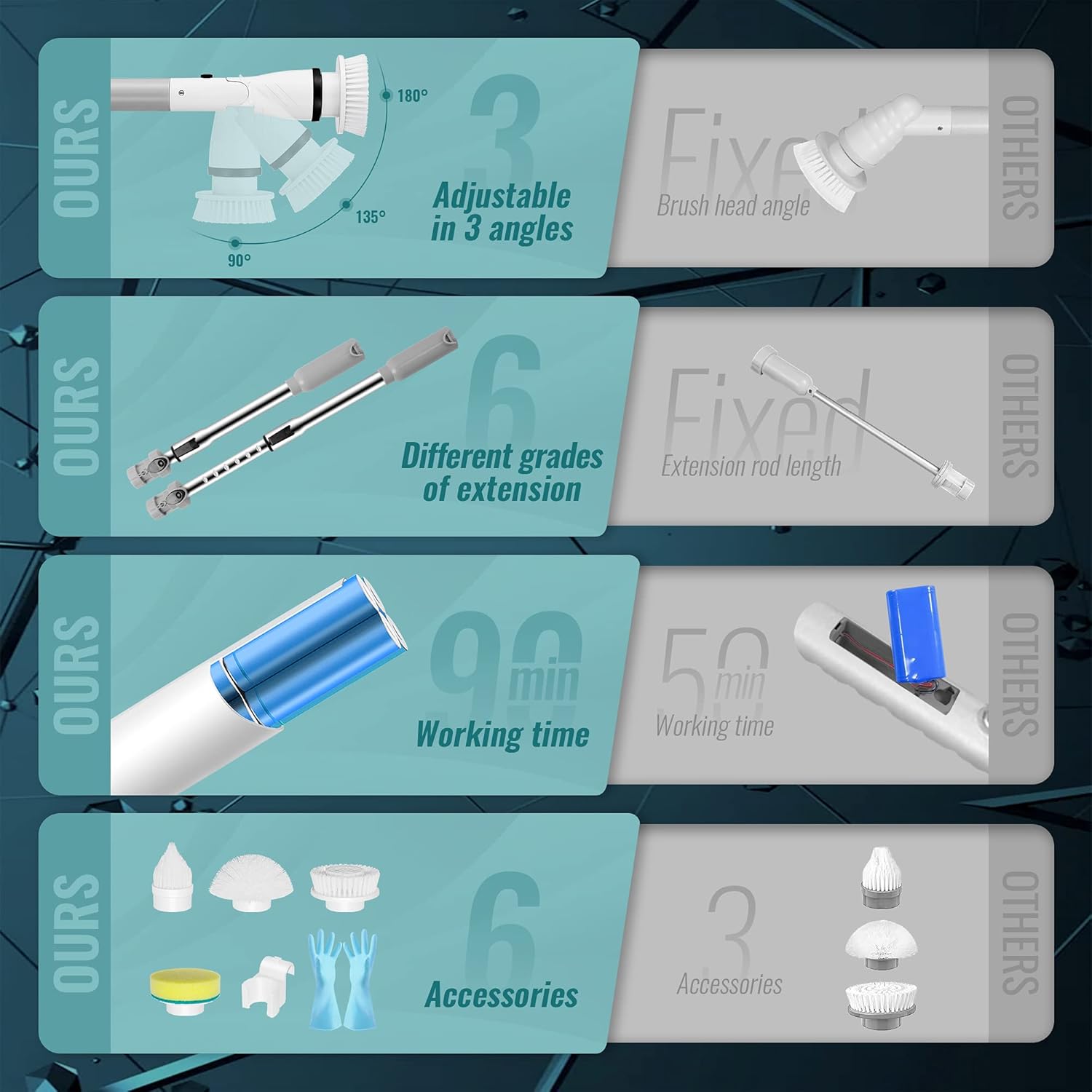 OURS

180°

135°

90°

3

Adjustable in 3 angles

Fixed

Brush head angle

OTHERS

OURS

6

Different grades of extension

Fixed

Extension rod length

OTHERS

OURS

90 min

Working time

50 min

Working time

OTHERS

OURS

6

Accessories

3

Accessories

OTHERS