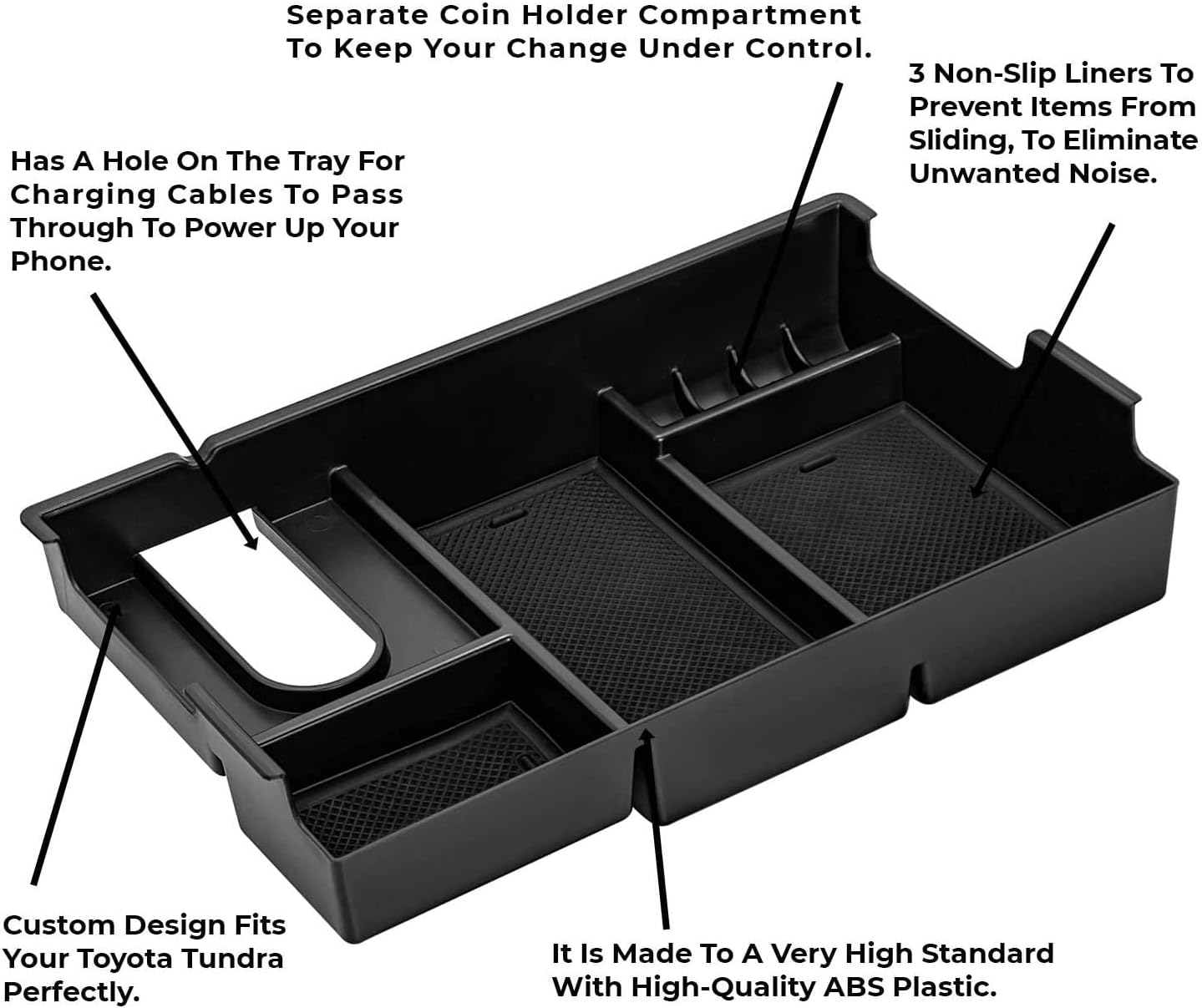 Separate Coin Holder Compartment To Keep Your Change Under Control.

3 Non-Slip Liners To Prevent Items From Sliding, To Eliminate Unwanted Noise.

Has A Hole On The Tray For Charging Cables To Pass Through To Power Up Your Phone.

Custom Design Fits Your Toyota Tundra Perfectly.

It Is Made To A Very High Standard With High-Quality ABS Plastic.