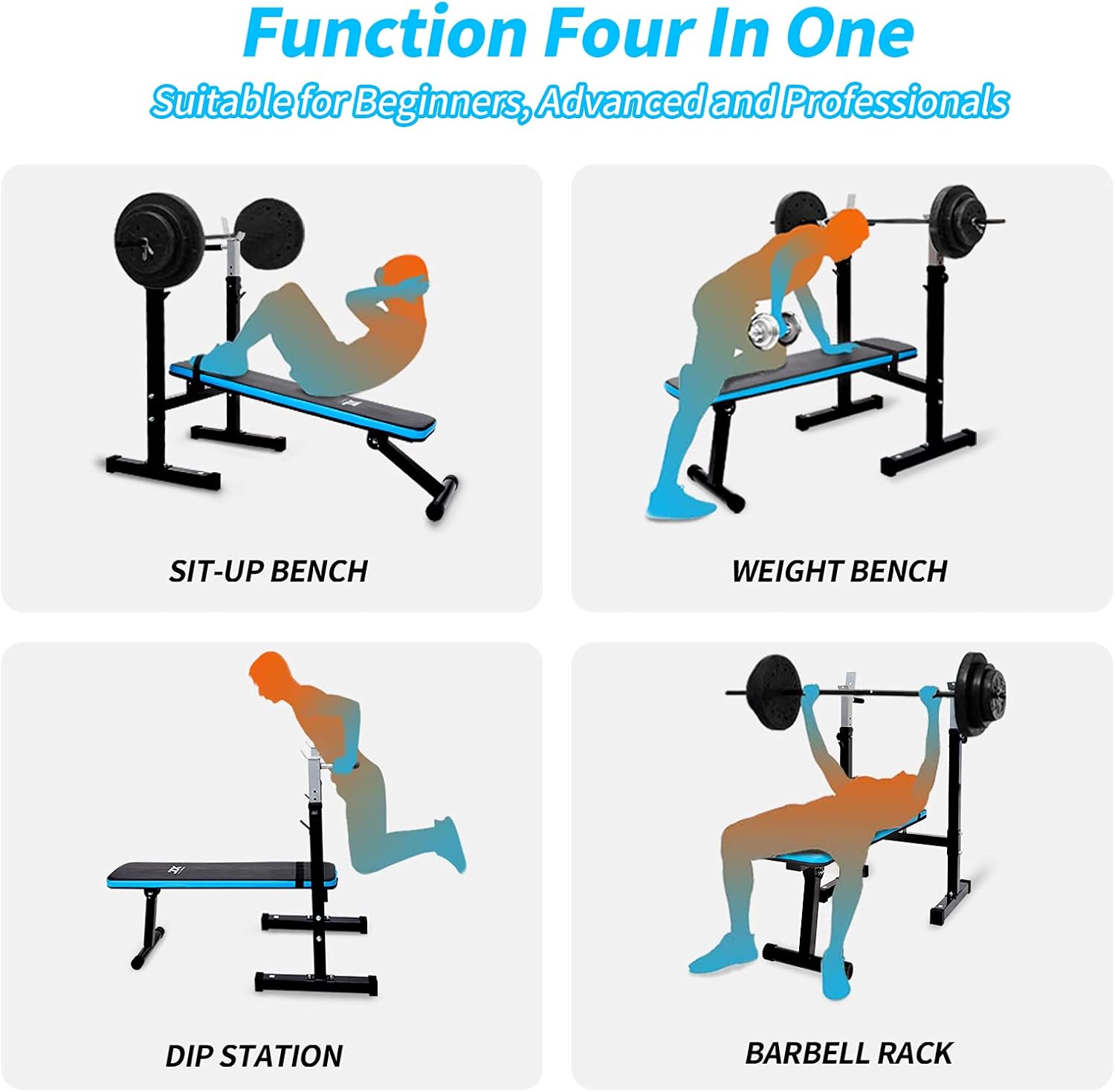 Function Four In One

Suitable for Beginners, Advanced and Professionals

SIT-UP BENCH

WEIGHT BENCH

DIP STATION

BARBELL RACK