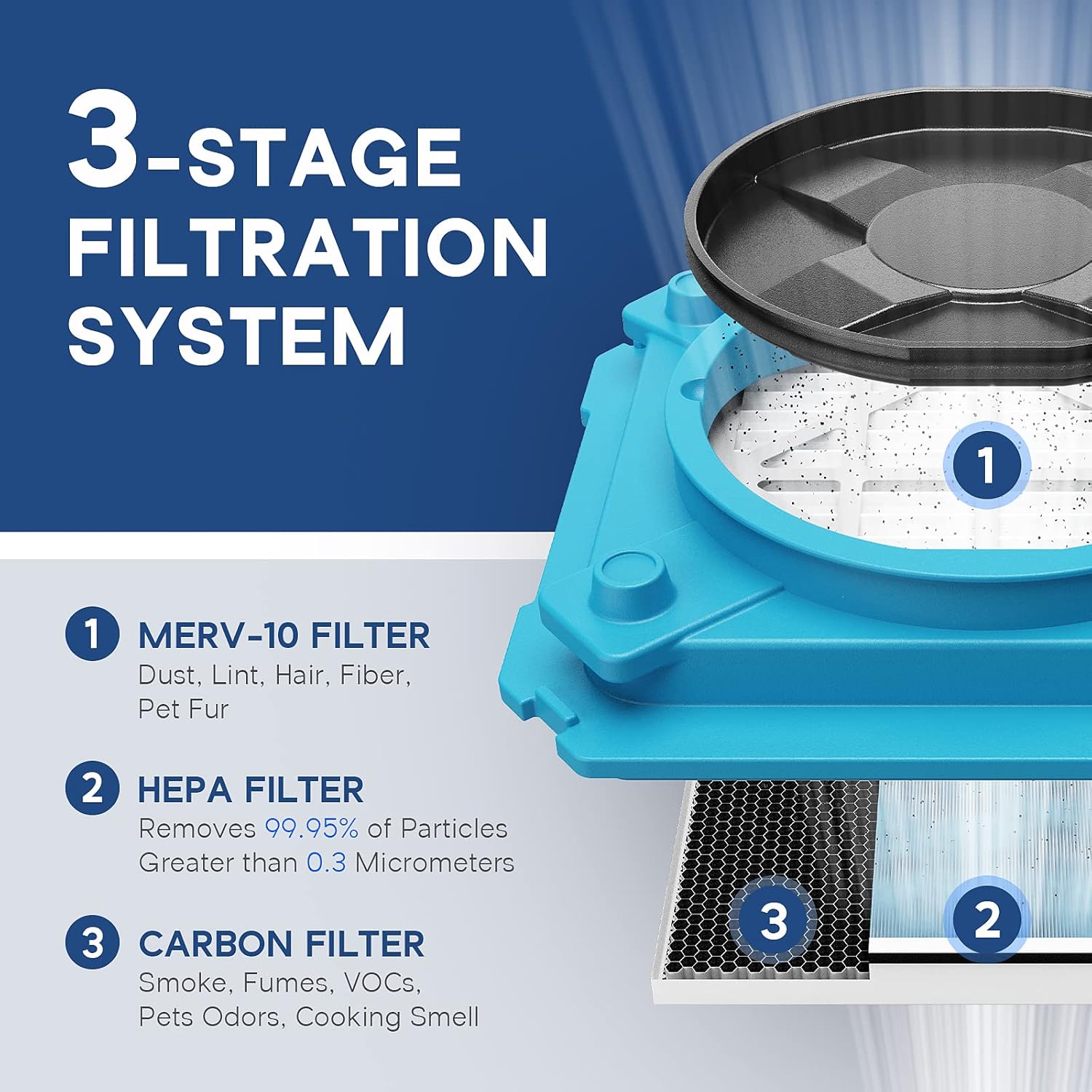 3-STAGE FILTRATION SYSTEM

1

1 MERV-10 FILTER
Dust, Lint, Hair, Fiber, Pet Fur

2 HEPA FILTER
Removes 99.95% of Particles Greater than 0.3 Micrometers

3 CARBON FILTER
Smoke, Fumes, VOCs, Pets Odors, Cooking Smell

3

2