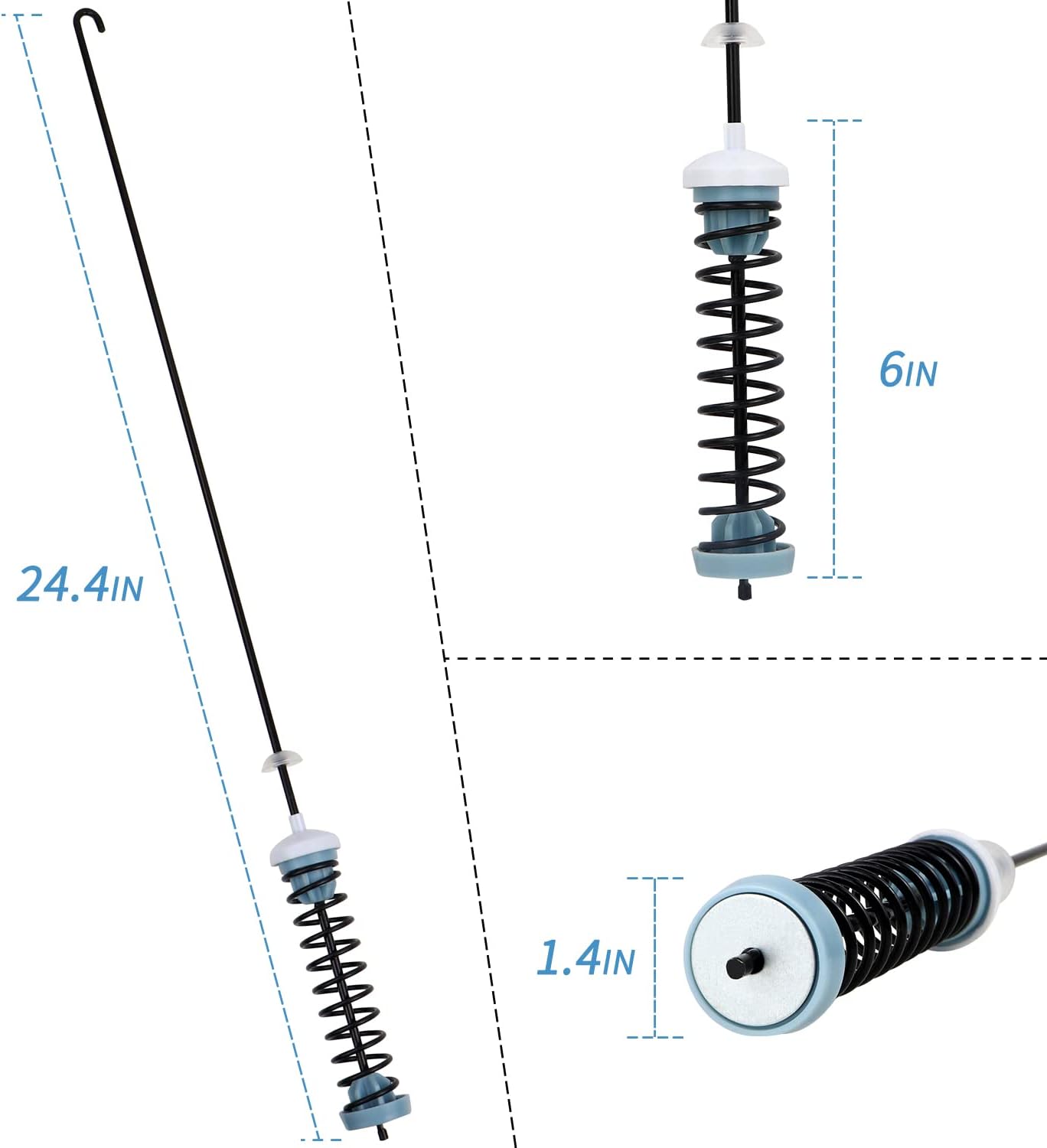 24.4IN

6IN

1.4IN