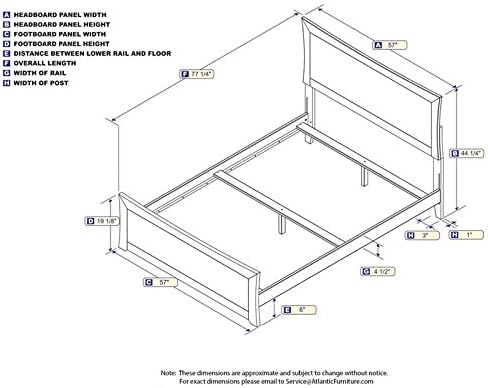 A HEADBOARD PANEL WIDTH
B HEADBOARD PANEL HEIGHT
C FOOTBOARD PANEL WIDTH
D FOOTBOARD PANEL HEIGHT
E DISTANCE BETWEEN LOWER RAIL AND FLOOR
F OVERALL LENGTH
G WIDTH OF RAIL
H WIDTH OF POST

A 57"
F 77 1/4"
B 44 1/4"
D 19 1/8"
H 3"
H 1"
G 4 1/2"
C 57"
E 6"

Note: These dimensions are approximate and subject to change without notice.
For exact dimensions please email to Service@AtlanticFurniture.com