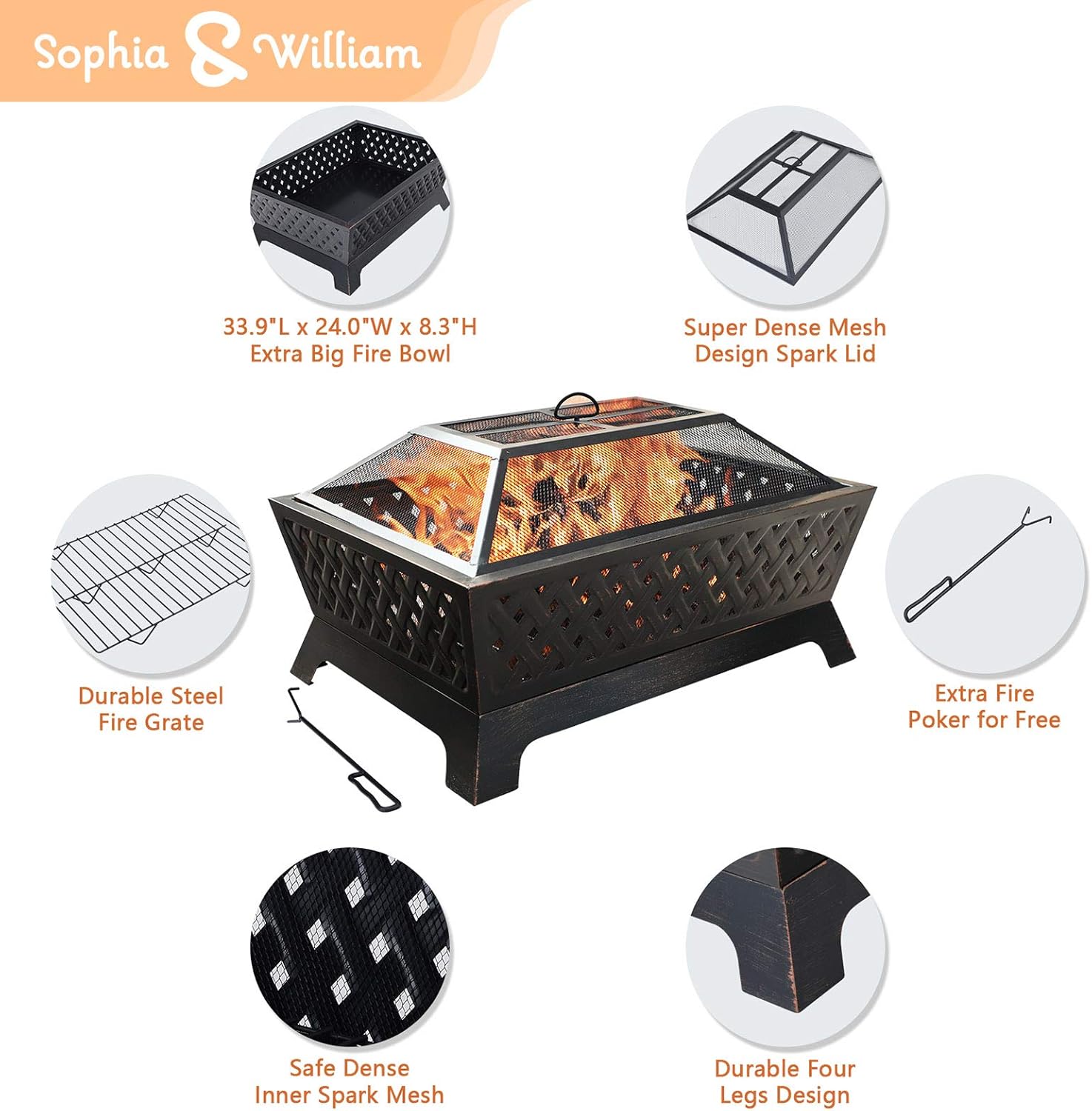 Sophia & William

33.9"L x 24.0"W x 8.3"H
Extra Big Fire Bowl

Super Dense Mesh
Design Spark Lid

Durable Steel
Fire Grate

Extra Fire
Poker for Free

Safe Dense
Inner Spark Mesh

Durable Four
Legs Design