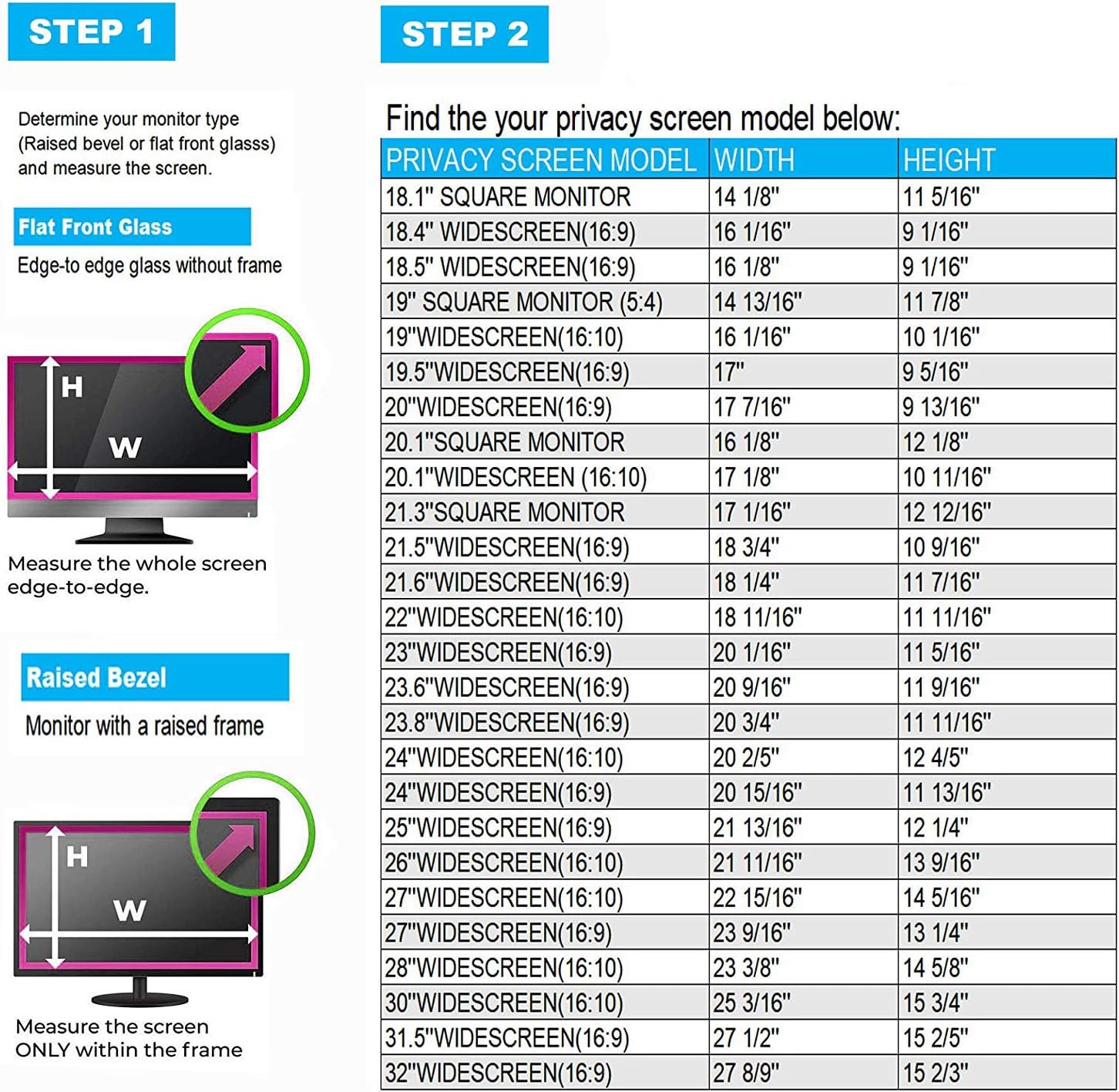 STEP 1

Determine your monitor type (Raised bevel or flat front glasss) and measure the screen.

Flat Front Glass

Edge-to edge glass without frame

H

W

Measure the whole screen edge-to-edge.

Raised Bezel

Monitor with a raised frame

H

W

Measure the screen ONLY within the frame

STEP 2

Find the your privacy screen model below:

| PRIVACY SCREEN MODEL | WIDTH | HEIGHT |
|---|---|---|
| 18.1" SQUARE MONITOR | 14 1/8" | 11 5/16" |
| 18.4" WIDESCREEN(16:9) | 16 1/16" | 9 1/16" |
| 18.5" WIDESCREEN(16:9) | 16 1/8" | 9 1/16" |
| 19" SQUARE MONITOR (5:4) | 14 13/16" | 11 7/8" |
| 19"WIDESCREEN(16:10) | 16 1/16" | 10 1/16" |
| 19.5"WIDESCREEN(16:9) | 17" | 9 5/16" |
| 20"WIDESCREEN(16:9) | 17 7/16" | 9 13/16" |
| 20.1"SQUARE MONITOR | 16 1/8" | 12 1/8" |
| 20.1"WIDESCREEN (16:10) | 17 1/8" | 10 11/16" |
| 21.3"SQUARE MONITOR | 17 1/16" | 12 12/16" |
| 21.5"WIDESCREEN(16:9) | 18 3/4" | 10 9/16" |
| 21.6"WIDESCREEN(16:9) | 18 1/4" | 11 7/16" |
| 22"WIDESCREEN(16:10) | 18 11/16" | 11 11/16" |
| 23"WIDESCREEN(16:9) | 20 1/16" | 11 5/16" |
| 23.6"WIDESCREEN(16:9) | 20 9/16" | 11 9/16" |
| 23.8"WIDESCREEN(16:9) | 20 3/4" | 11 11/16" |
| 24"WIDESCREEN(16:10) | 20 2/5" | 12 4/5" |
| 24"WIDESCREEN(16:9) | 20 15/16" | 11 13/16" |
| 25"WIDESCREEN(16:9) | 21 13/16" | 12 1/4" |
| 26"WIDESCREEN(16:10) | 21 11/16" | 13 9/16" |
| 27"WIDESCREEN(16:10) | 22 15/16" | 14 5/16" |
| 27"WIDESCREEN(16:9) | 23 9/16" | 13 1/4" |
| 28"WIDESCREEN(16:10) | 23 3/8" | 14 5/8" |
| 30"WIDESCREEN(16:10) | 25 3/16" | 15 3/4" |
| 31.5"WIDESCREEN(16:9) | 27 1/2" | 15 2/5" |
| 32"WIDESCREEN(16:9) | 27 8/9" | 15 2/3" |