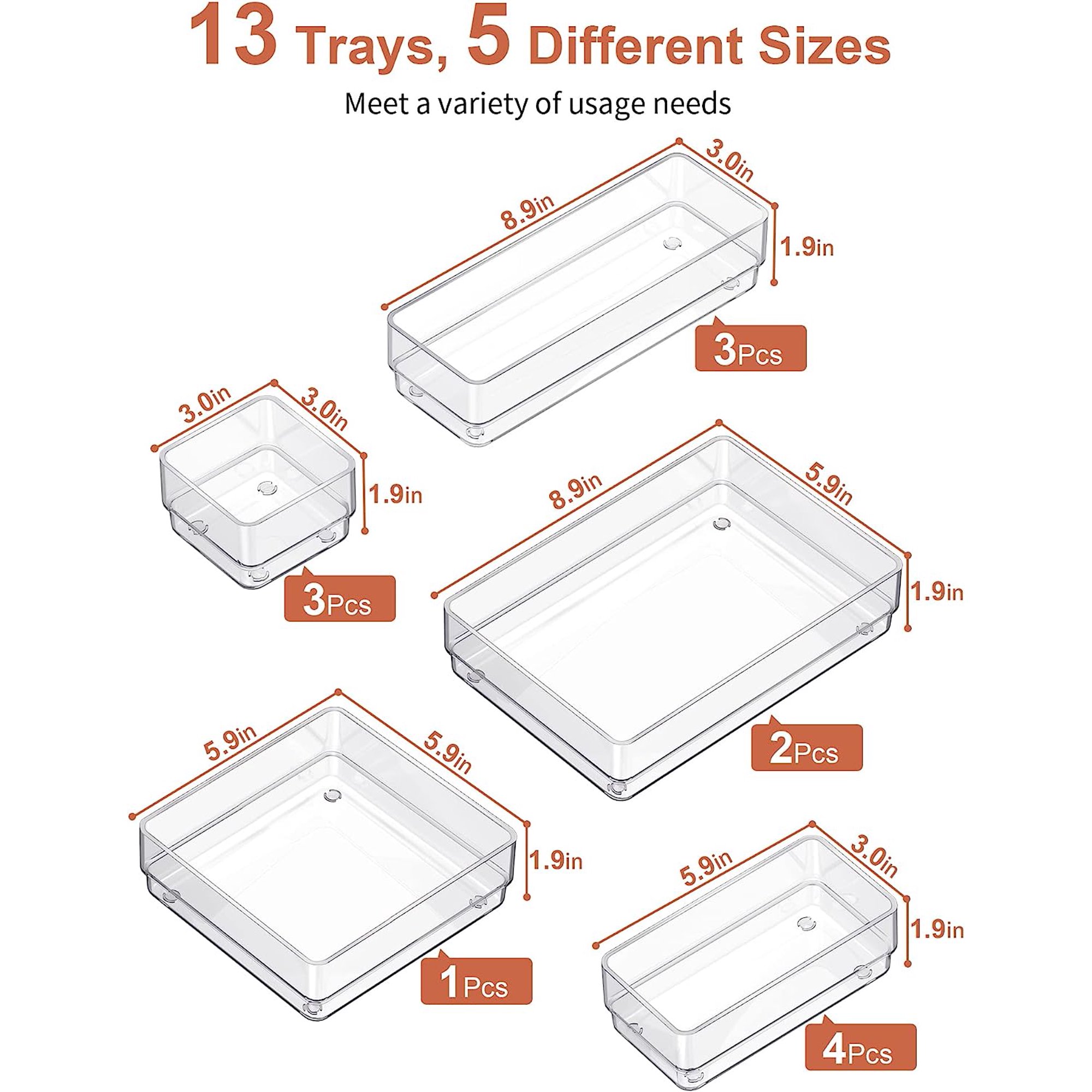 13 Trays, 5 Different Sizes

Meet a variety of usage needs

8.9in
3.0in
1.9in
3Pcs

3.0in
3.0in
1.9in
3Pcs

8.9in
5.9in
1.9in
2Pcs

5.9in
5.9in
1.9in
1Pcs

5.9in
3.0in
1.9in
4Pcs