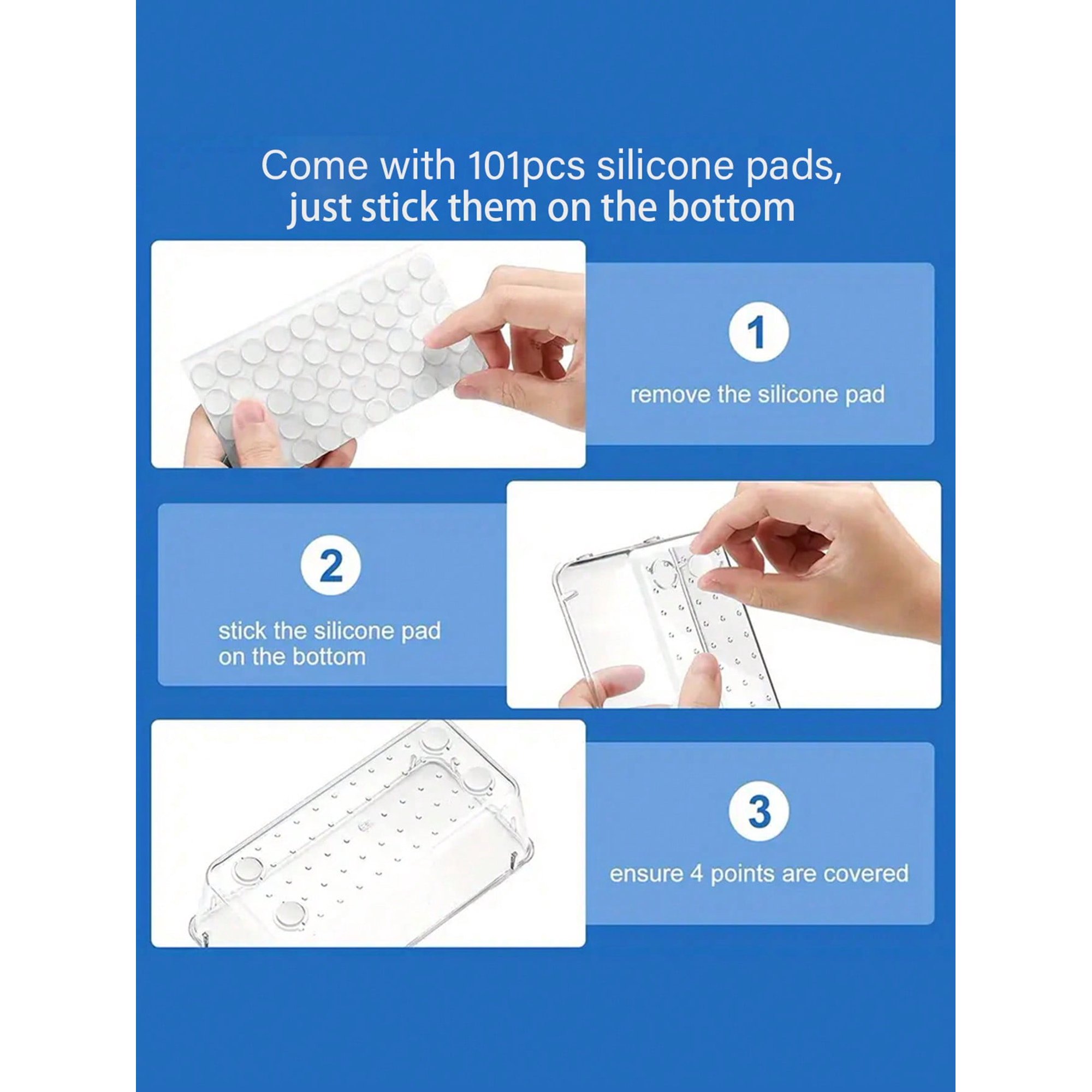 Come with 101pcs silicone pads, just stick them on the bottom

1

remove the silicone pad

2

stick the silicone pad on the bottom

3

ensure 4 points are covered