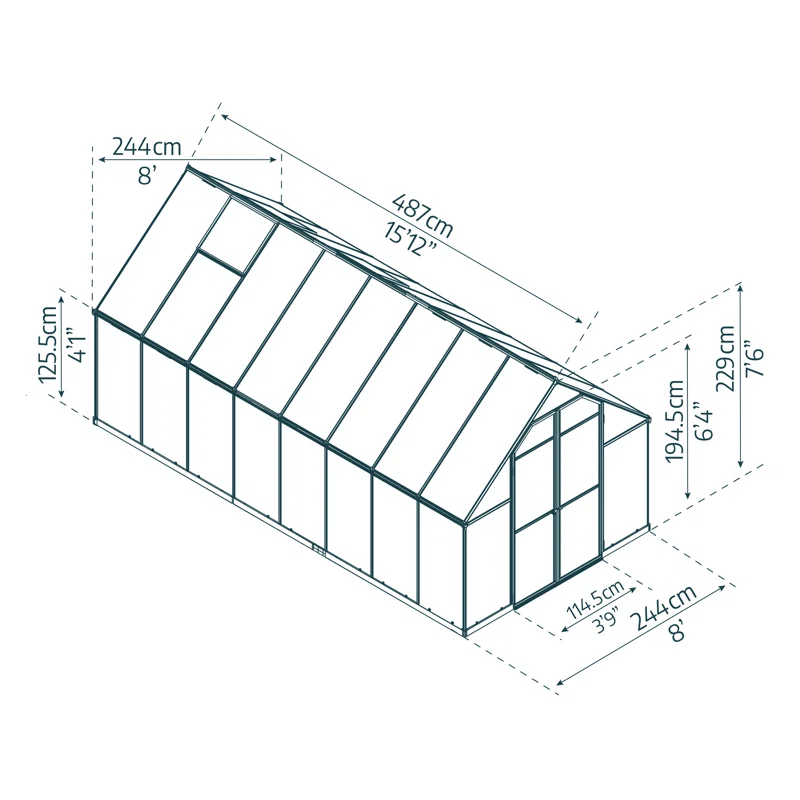 244cm
8'

487cm
15'12"

125.5cm
4'1"

194.5cm
6'4"

229cm
7'6"

114.5cm
3'9"

244cm
8'