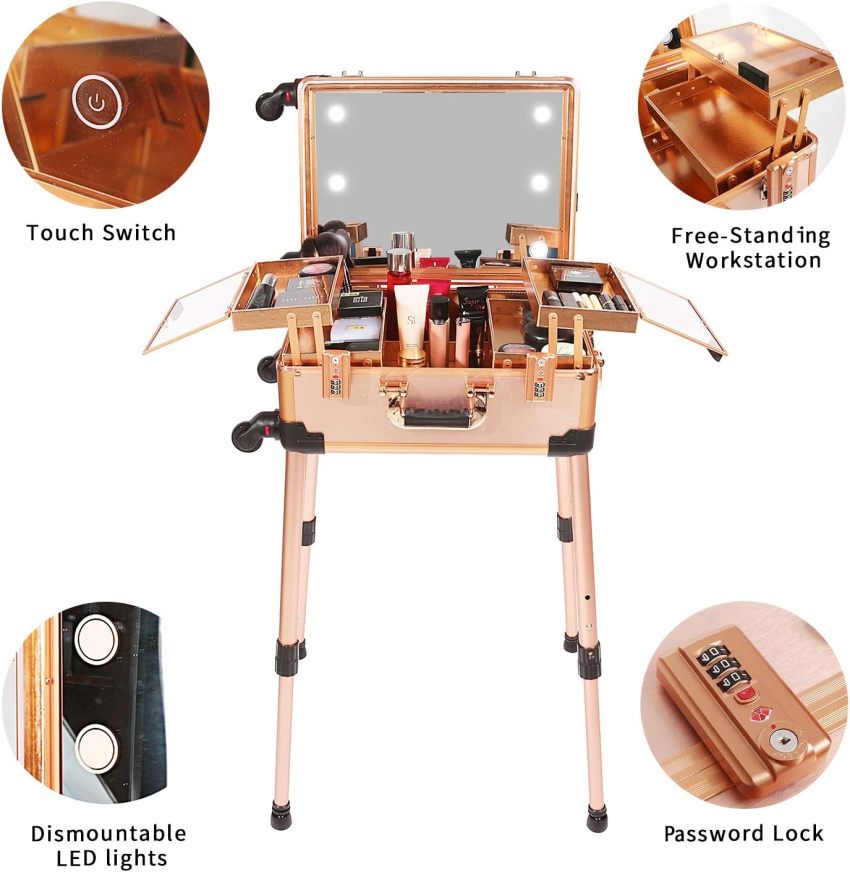 Touch Switch

Free-Standing Workstation

Si

Super

Dismountable LED lights

Password Lock