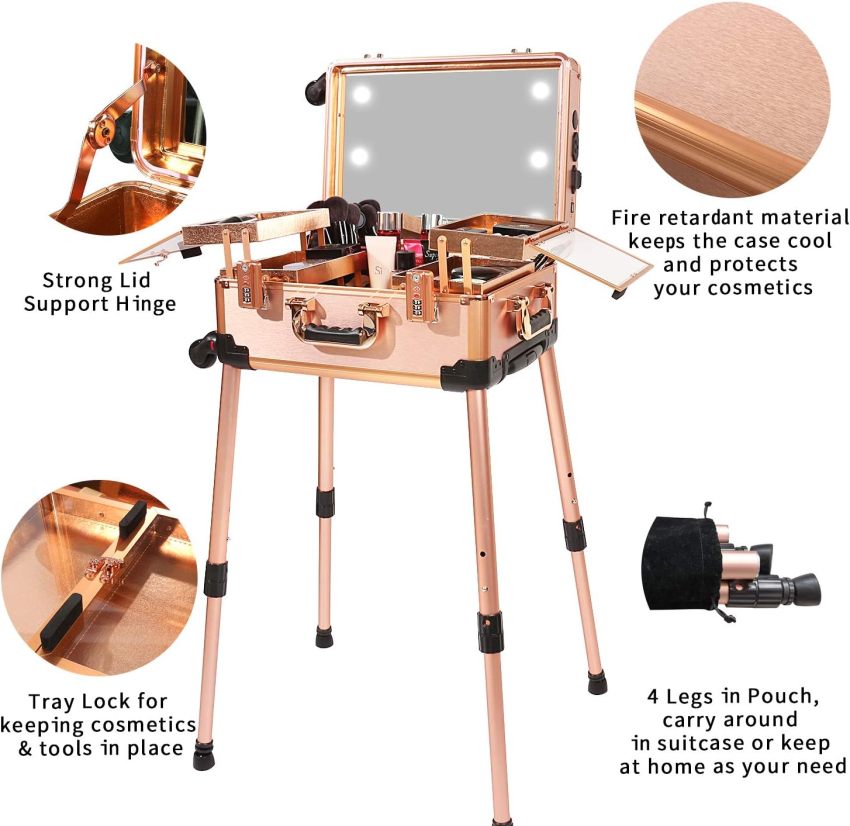 Strong Lid Support Hinge

Fire retardant material keeps the case cool and protects your cosmetics

Tray Lock for keeping cosmetics & tools in place

4 Legs in Pouch, carry around in suitcase or keep at home as your need