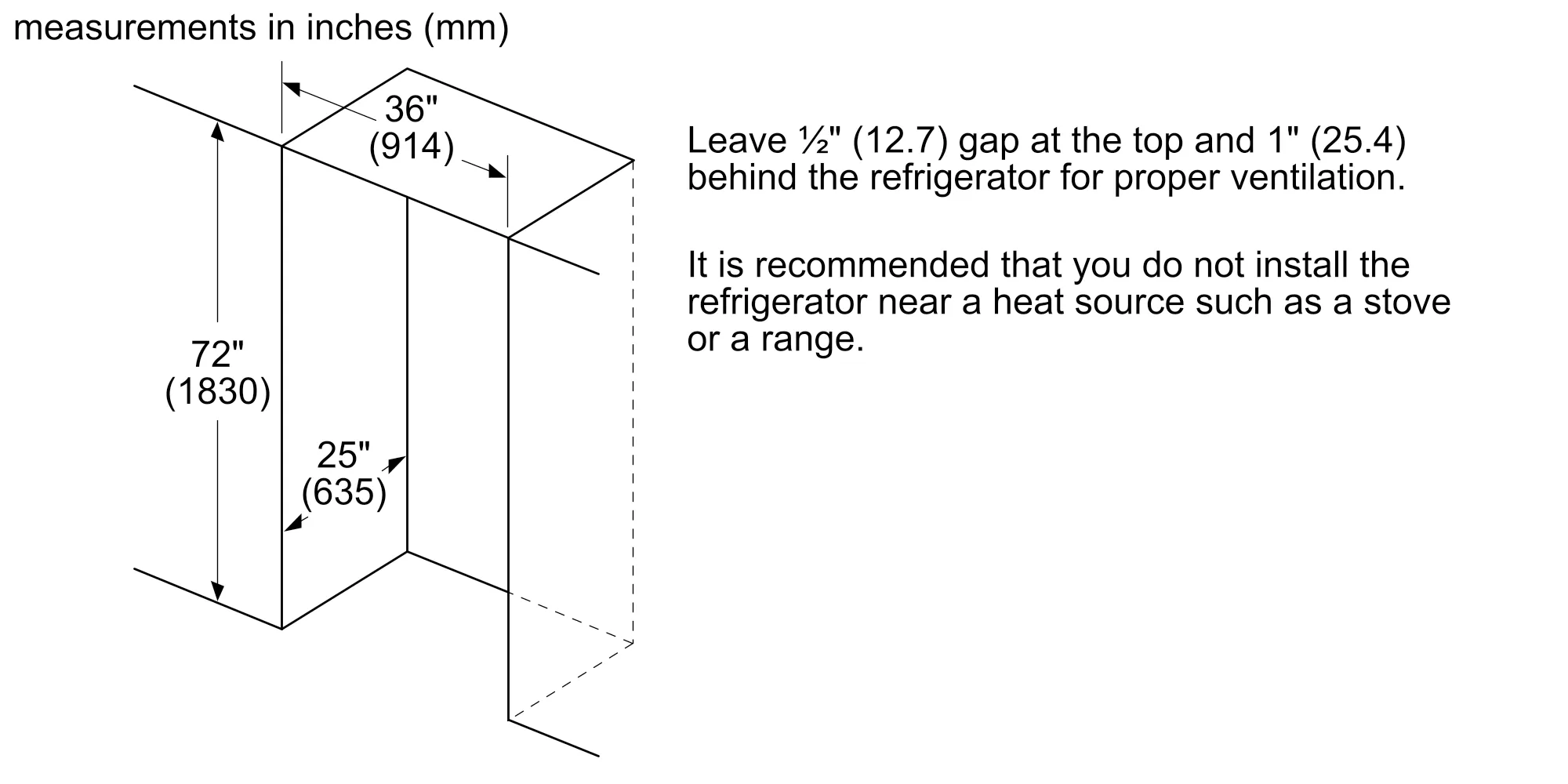 measurements in inches (mm)

36"
(914)

72"
(1830)

25"
(635)

Leave ½" (12.7) gap at the top and 1" (25.4) behind the refrigerator for proper ventilation.

It is recommended that you do not install the refrigerator near a heat source such as a stove or a range.