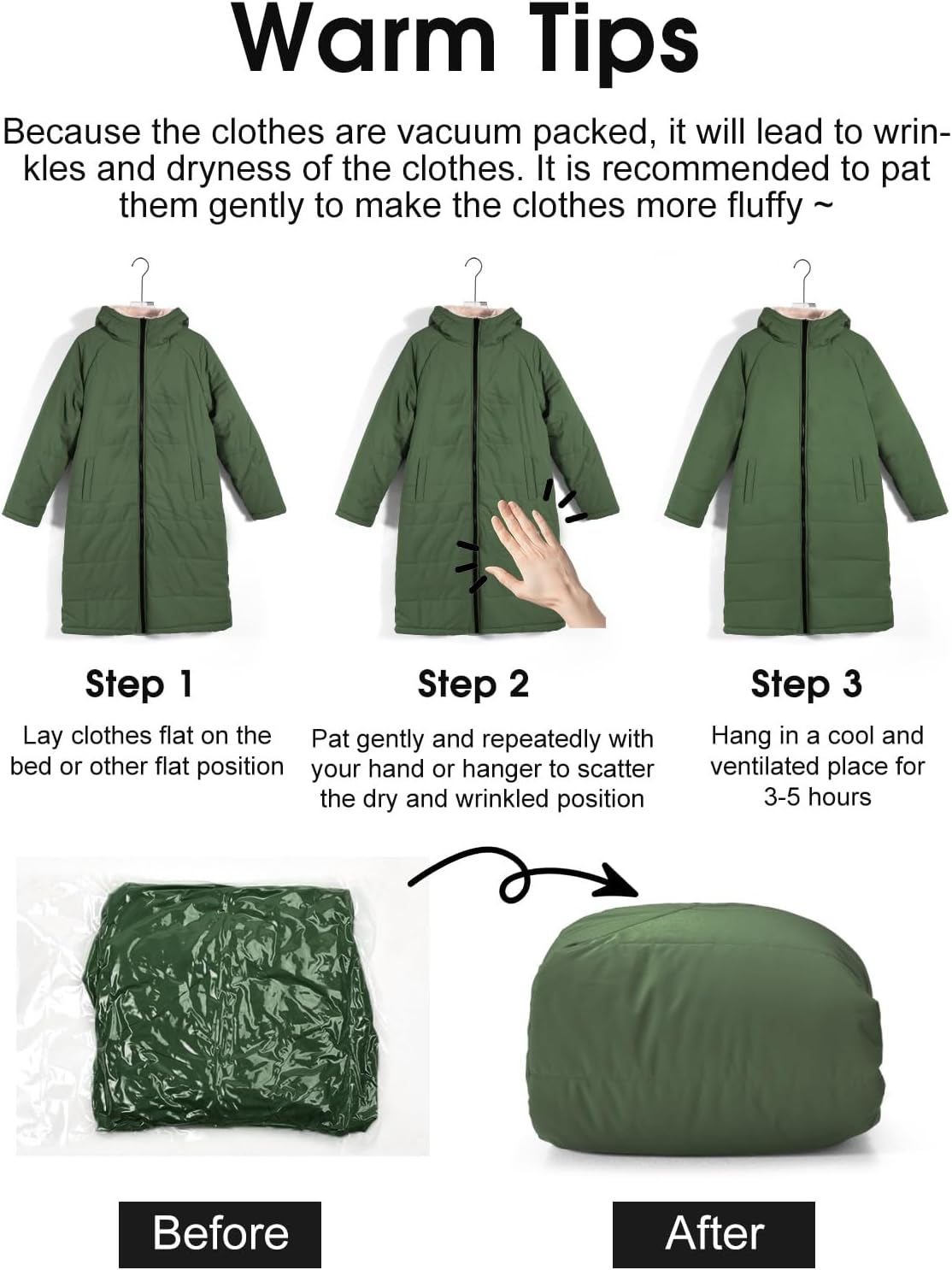 Warm Tips

Because the clothes are vacuum packed, it will lead to wrinkles and dryness of the clothes. It is recommended to pat them gently to make the clothes more fluffy ~

Step 1

Lay clothes flat on the bed or other flat position

Step 2

Pat gently and repeatedly with your hand or hanger to scatter the dry and wrinkled position

Step 3

Hang in a cool and ventilated place for 3-5 hours

Before

After