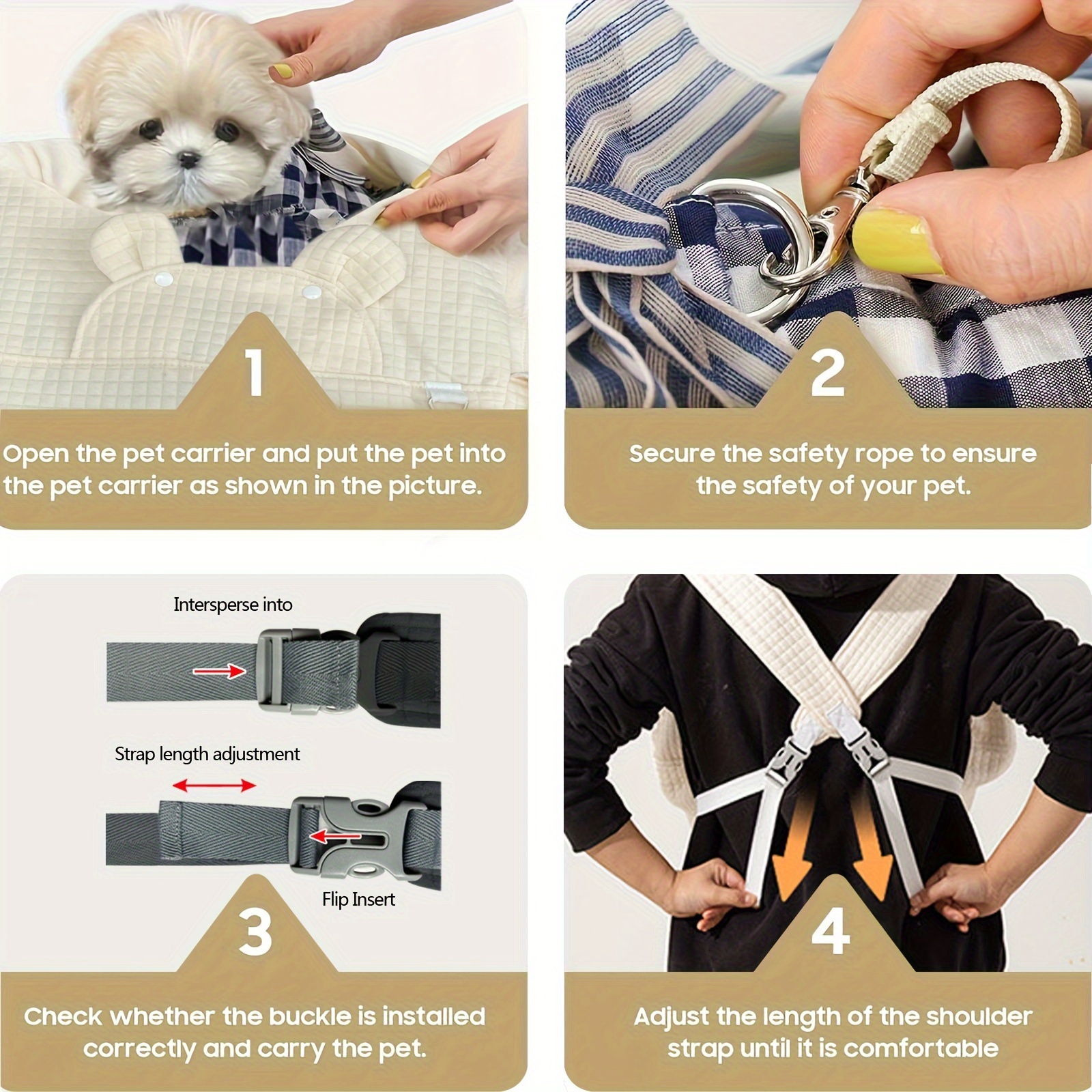 1

Open the pet carrier and put the pet into the pet carrier as shown in the picture.

2

Secure the safety rope to ensure the safety of your pet.

Intersperse into

Strap length adjustment

Flip Insert

3

Check whether the buckle is installed correctly and carry the pet.

4

Adjust the length of the shoulder strap until it is comfortable