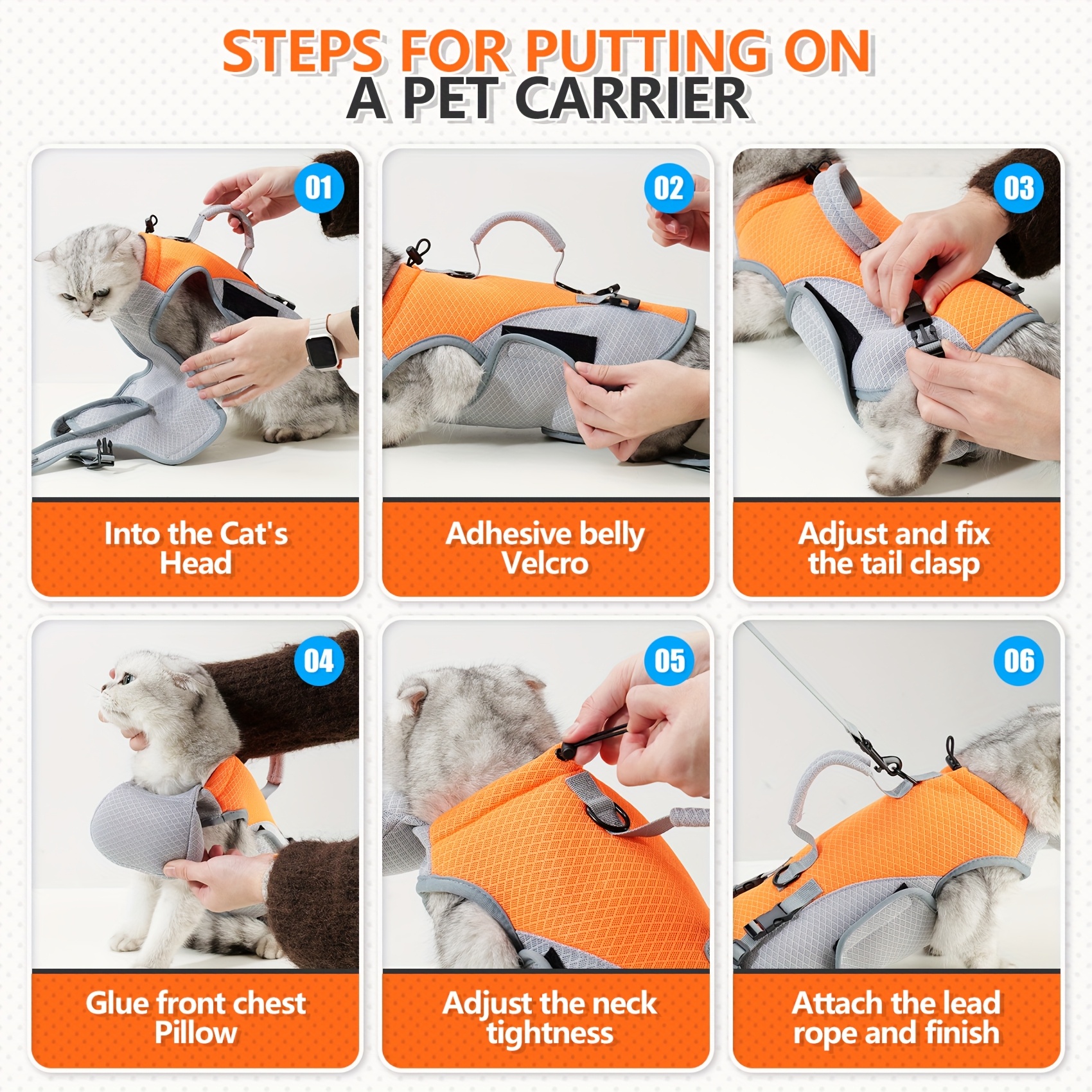 STEPS FOR PUTTING ON
A PET CARRIER

01

Into the Cat's Head

02

Adhesive belly Velcro

03

Adjust and fix the tail clasp

04

Glue front chest Pillow

05

Adjust the neck tightness

06

Attach the lead rope and finish