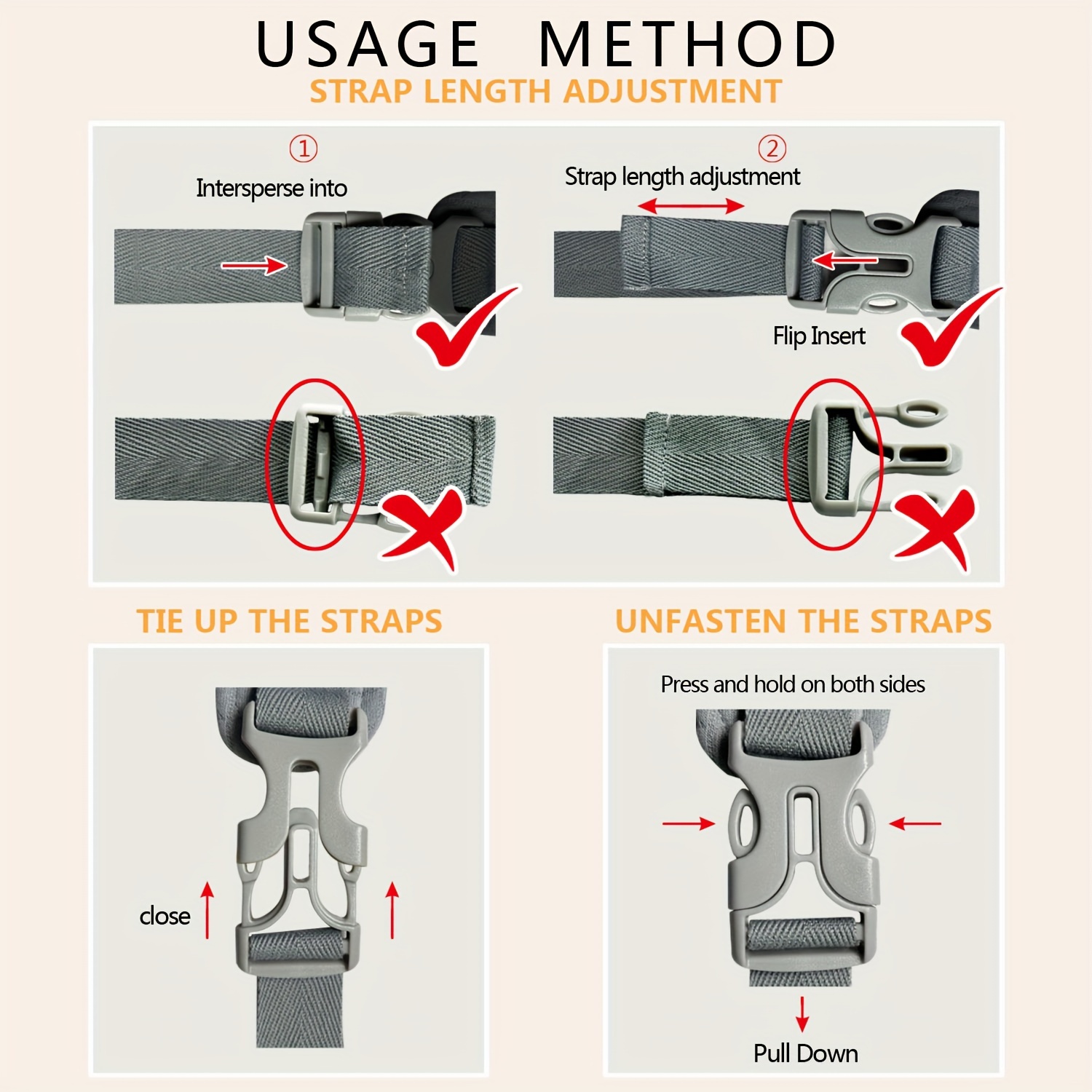 USAGE METHOD

STRAP LENGTH ADJUSTMENT

①

Intersperse into

②

Strap length adjustment

Flip Insert

TIE UP THE STRAPS

close

UNFASTEN THE STRAPS

Press and hold on both sides

Pull Down