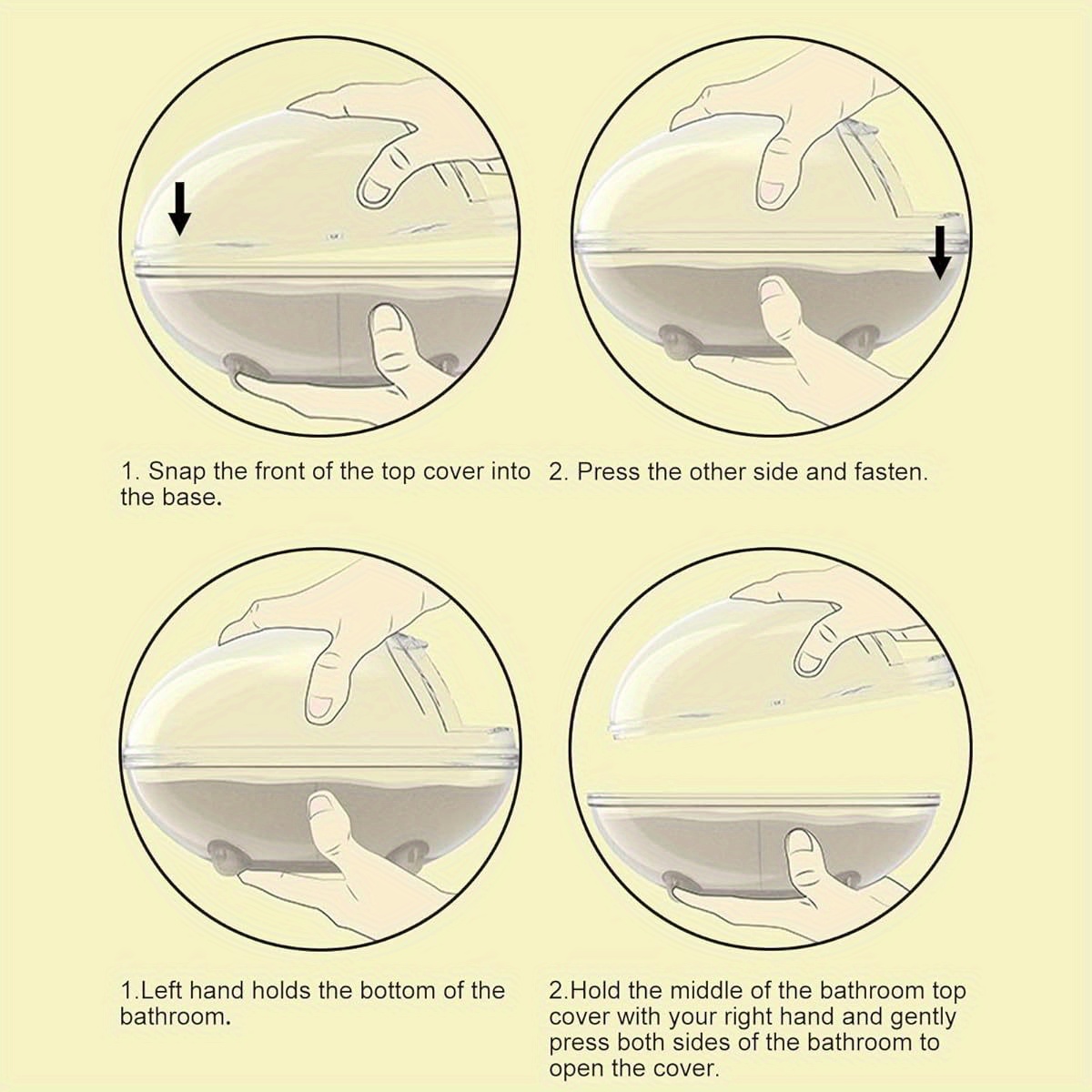 1. Snap the front of the top cover into the base.

2. Press the other side and fasten.

1.Left hand holds the bottom of the bathroom.

2.Hold the middle of the bathroom top cover with your right hand and gently press both sides of the bathroom to open the cover.