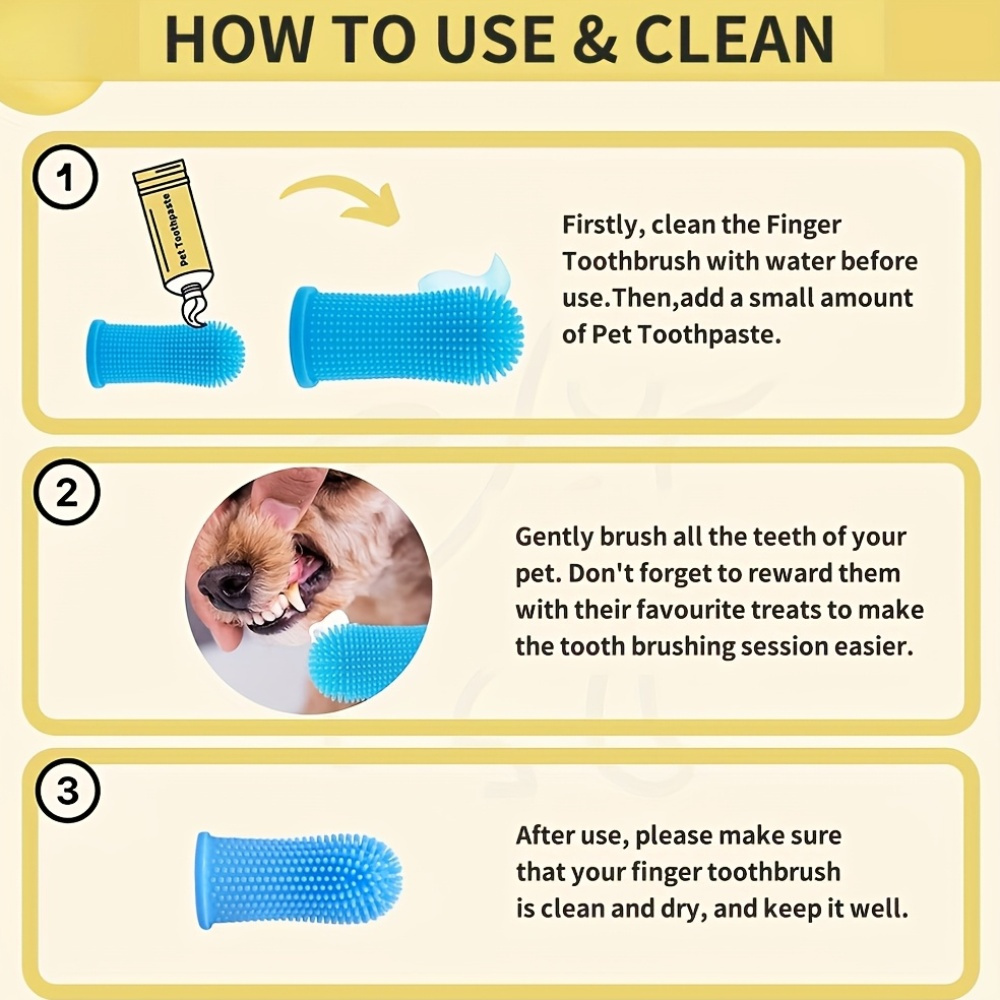 HOW TO USE & CLEAN

1

Pet Toothpaste

Firstly, clean the Finger Toothbrush with water before use.Then,add a small amount of Pet Toothpaste.

2

Gently brush all the teeth of your pet. Don't forget to reward them with their favourite treats to make the tooth brushing session easier.

3

After use, please make sure that your finger toothbrush is clean and dry, and keep it well.