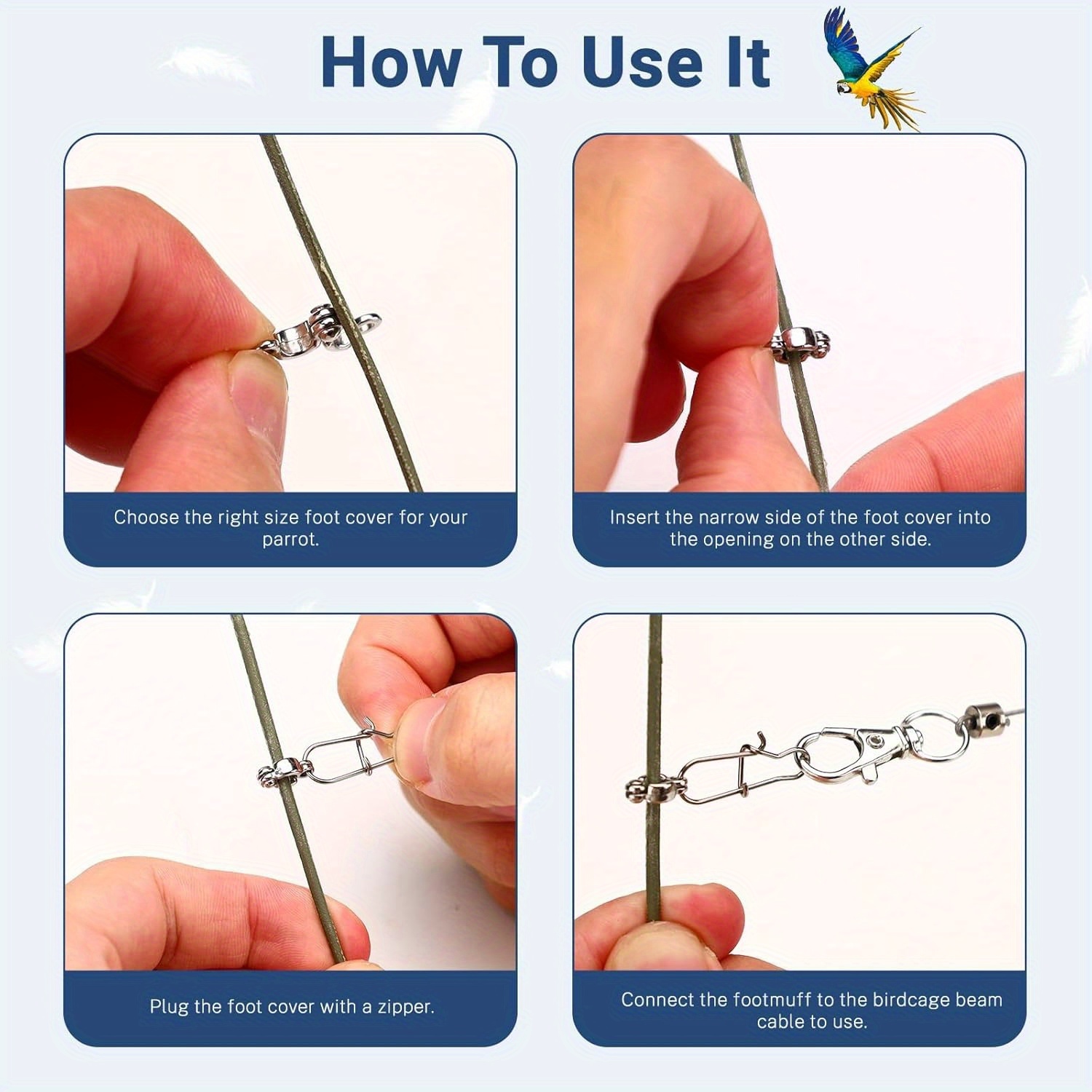 How To Use It

Choose the right size foot cover for your parrot.

Insert the narrow side of the foot cover into the opening on the other side.

Plug the foot cover with a zipper.

Connect the footmuff to the birdcage beam cable to use.