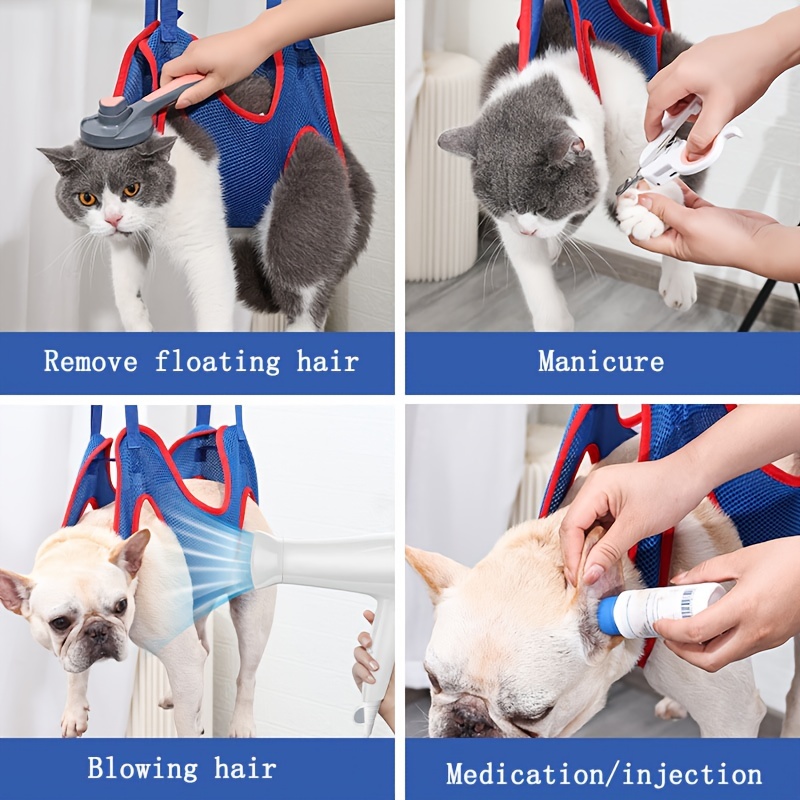 Remove floating hair

Manicure

Blowing hair

Medication/injection