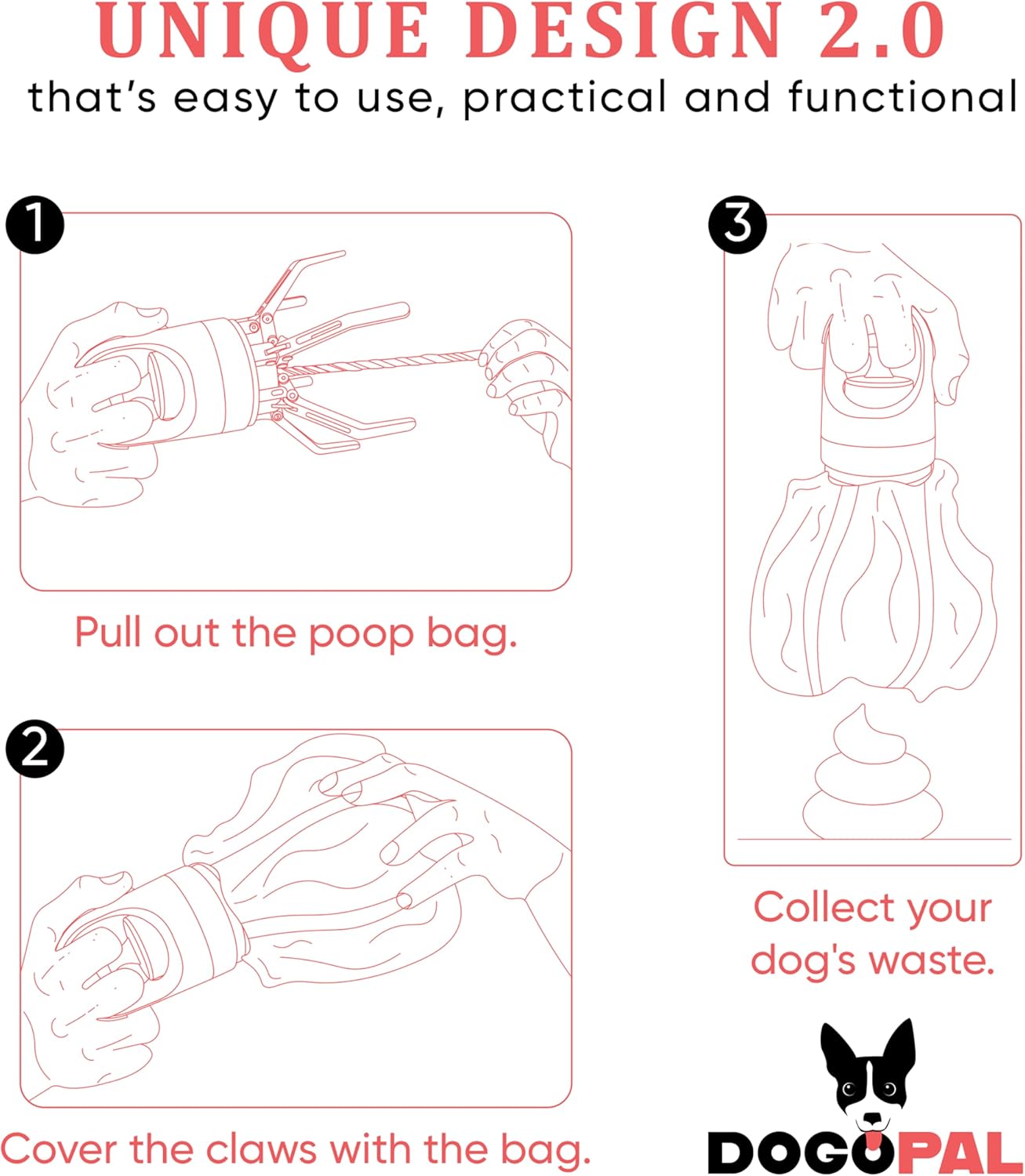 UNIQUE DESIGN 2.0
that's easy to use, practical and functional

1

Pull out the poop bag.

2

Cover the claws with the bag.

3

Collect your dog's waste.

DOGOPAL