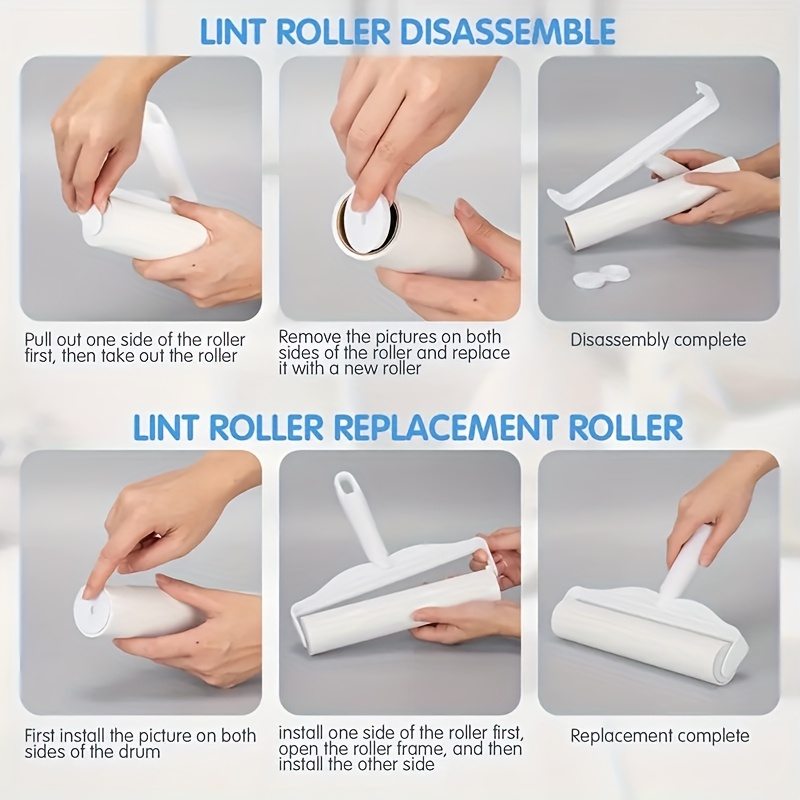 LINT ROLLER DISASSEMBLE

Pull out one side of the roller first, then take out the roller

Remove the pictures on both sides of the roller and replace it with a new roller

Disassembly complete

LINT ROLLER REPLACEMENT ROLLER

First install the picture on both sides of the drum

install one side of the roller first, open the roller frame, and then install the other side

Replacement complete