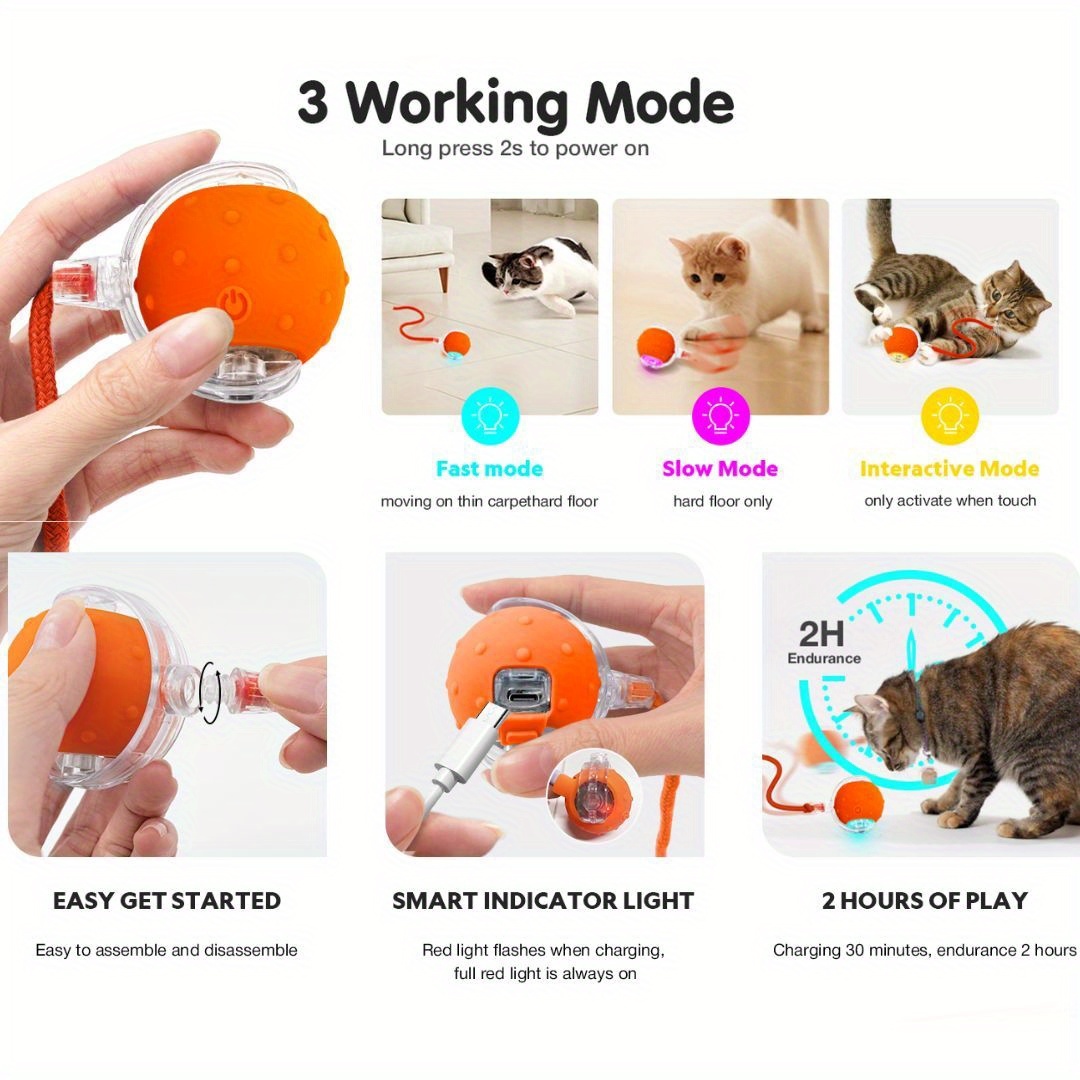 3 Working Mode

Long press 2s to power on

Fast mode
moving on thin carpethard floor

Slow Mode
hard floor only

Interactive Mode
only activate when touch

2H
Endurance

EASY GET STARTED
Easy to assemble and disassemble

SMART INDICATOR LIGHT
Red light flashes when charging, full red light is always on

2 HOURS OF PLAY
Charging 30 minutes, endurance 2 hours