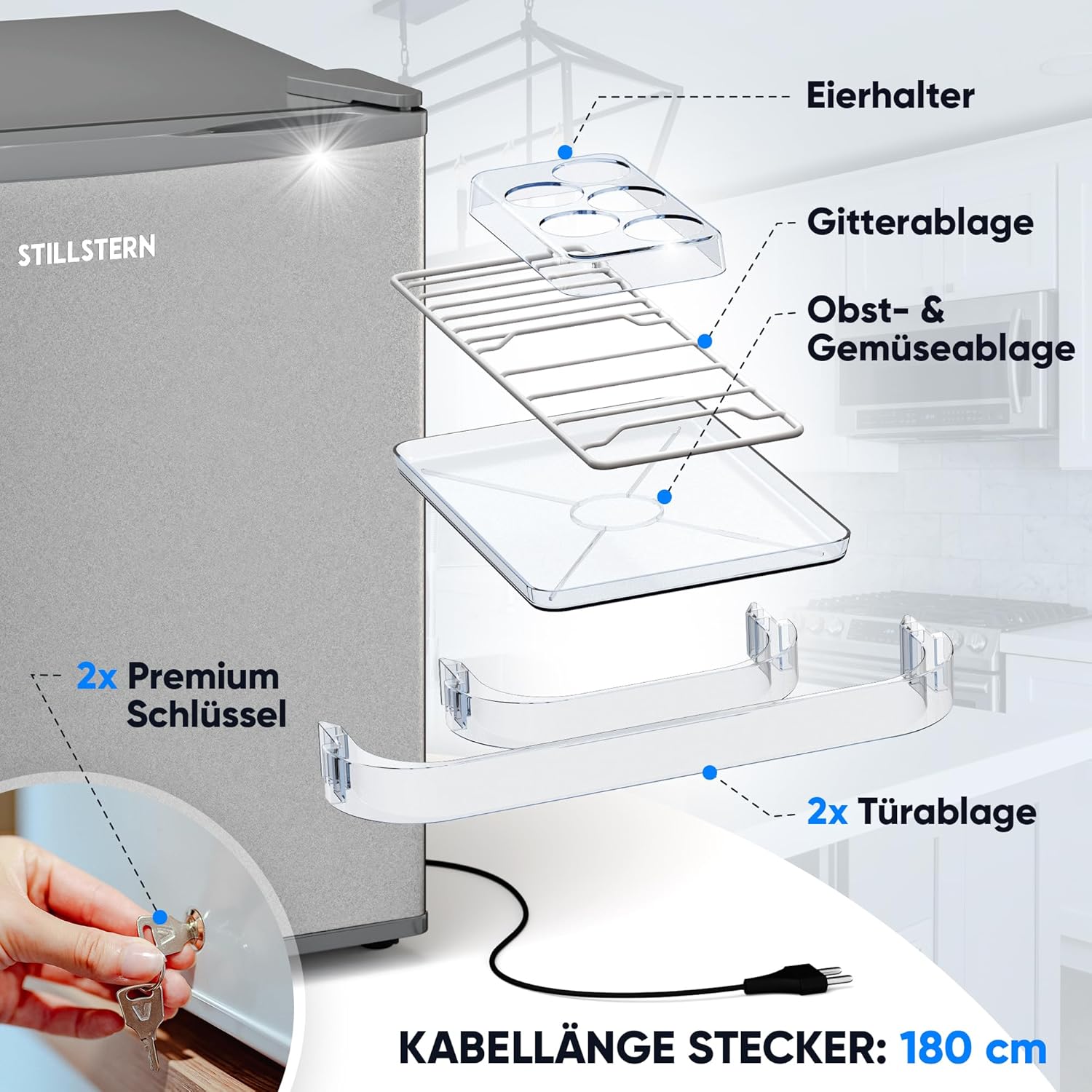 STILLSTERN

Eierhalter

Gitterablage

Obst- & Gemüseablage

2x Premium Schlüssel

2x Türablage

KABELLÄNGE STECKER: 180 cm