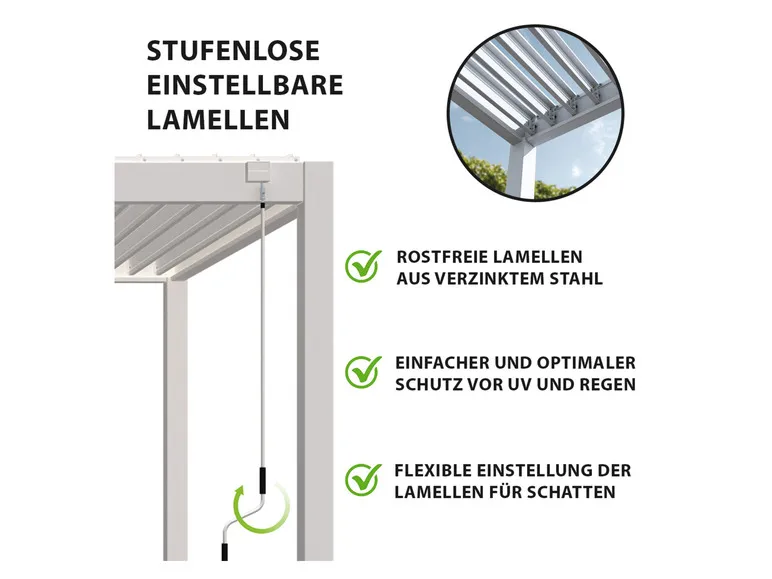 STUFENLOSE EINSTELLBARE LAMELLEN

ROSTFREIE LAMELLEN AUS VERZINKTEM STAHL

EINFACHER UND OPTIMALER SCHUTZ VOR UV UND REGEN

FLEXIBLE EINSTELLUNG DER LAMELLEN FÜR SCHATTEN