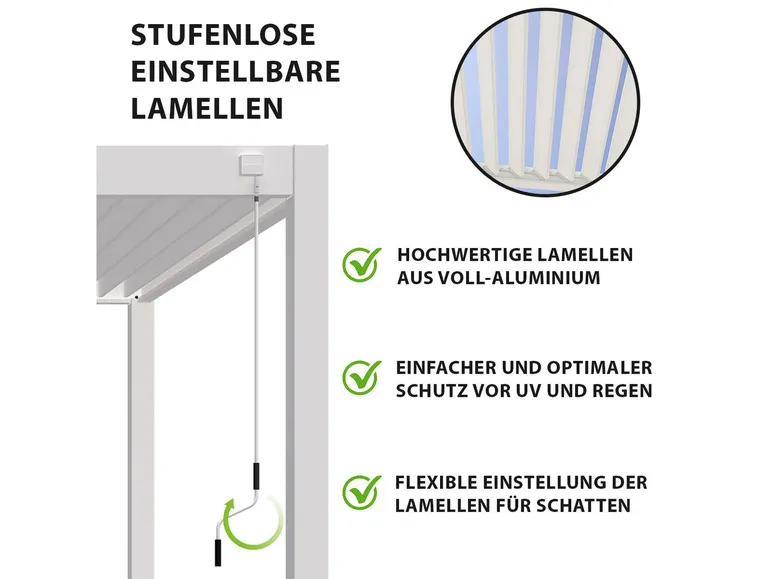 STUFENLOSE EINSTELLBARE LAMELLEN

HOCHWERTIGE LAMELLEN AUS VOLL-ALUMINIUM

EINFACHER UND OPTIMALER SCHUTZ VOR UV UND REGEN

FLEXIBLE EINSTELLUNG DER LAMELLEN FÜR SCHATTEN