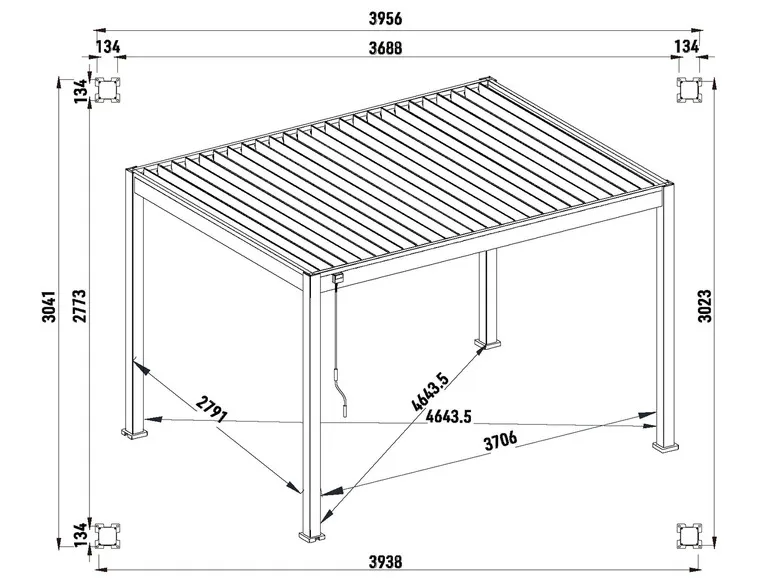 3956
134
3688
134
134
3041
2773
3023
2791
4643.5
4643.5
3706
134
3938