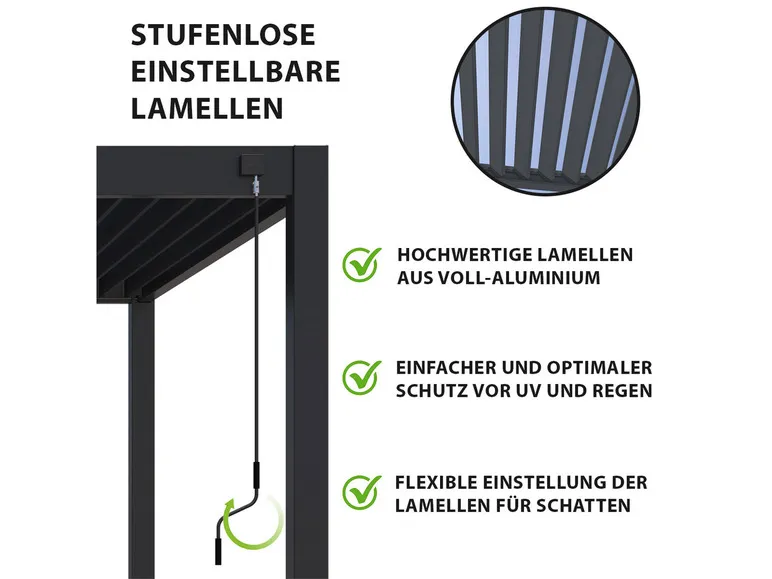 STUFENLOSE EINSTELLBARE LAMELLEN

HOCHWERTIGE LAMELLEN AUS VOLL-ALUMINIUM

EINFACHER UND OPTIMALER SCHUTZ VOR UV UND REGEN

FLEXIBLE EINSTELLUNG DER LAMELLEN FÜR SCHATTEN