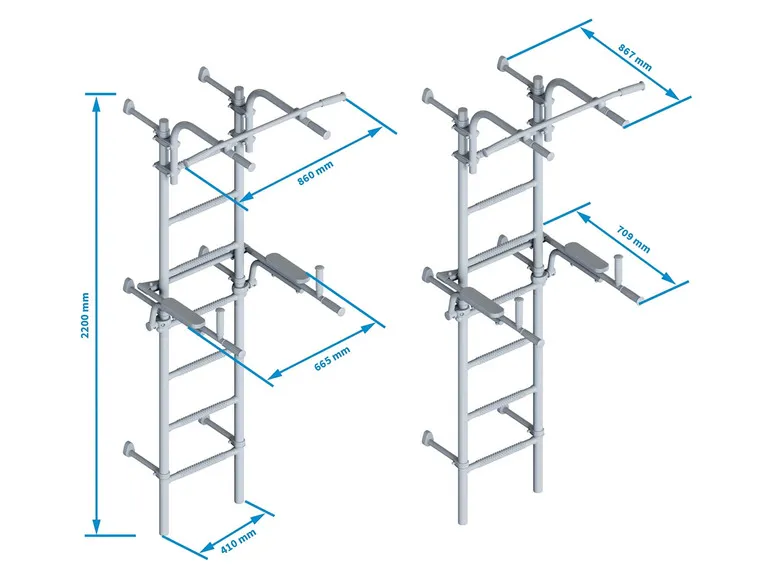 2200 mm

860 mm

665 mm

410 mm

867 mm

709 mm