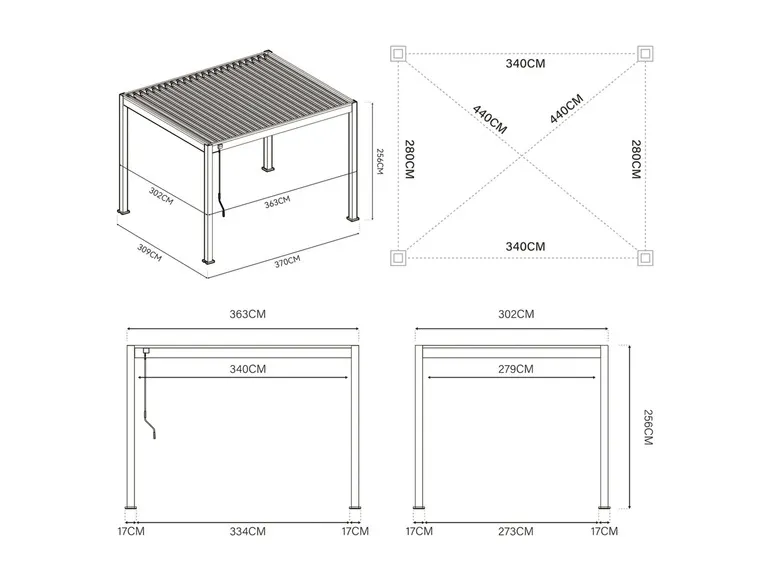 256CM
302CM
363CM
309CM
370CM

340CM
440CM
440CM
280CM
280CM
340CM

363CM
340CM
17CM
334CM
17CM

302CM
279CM
256CM
17CM
273CM
17CM