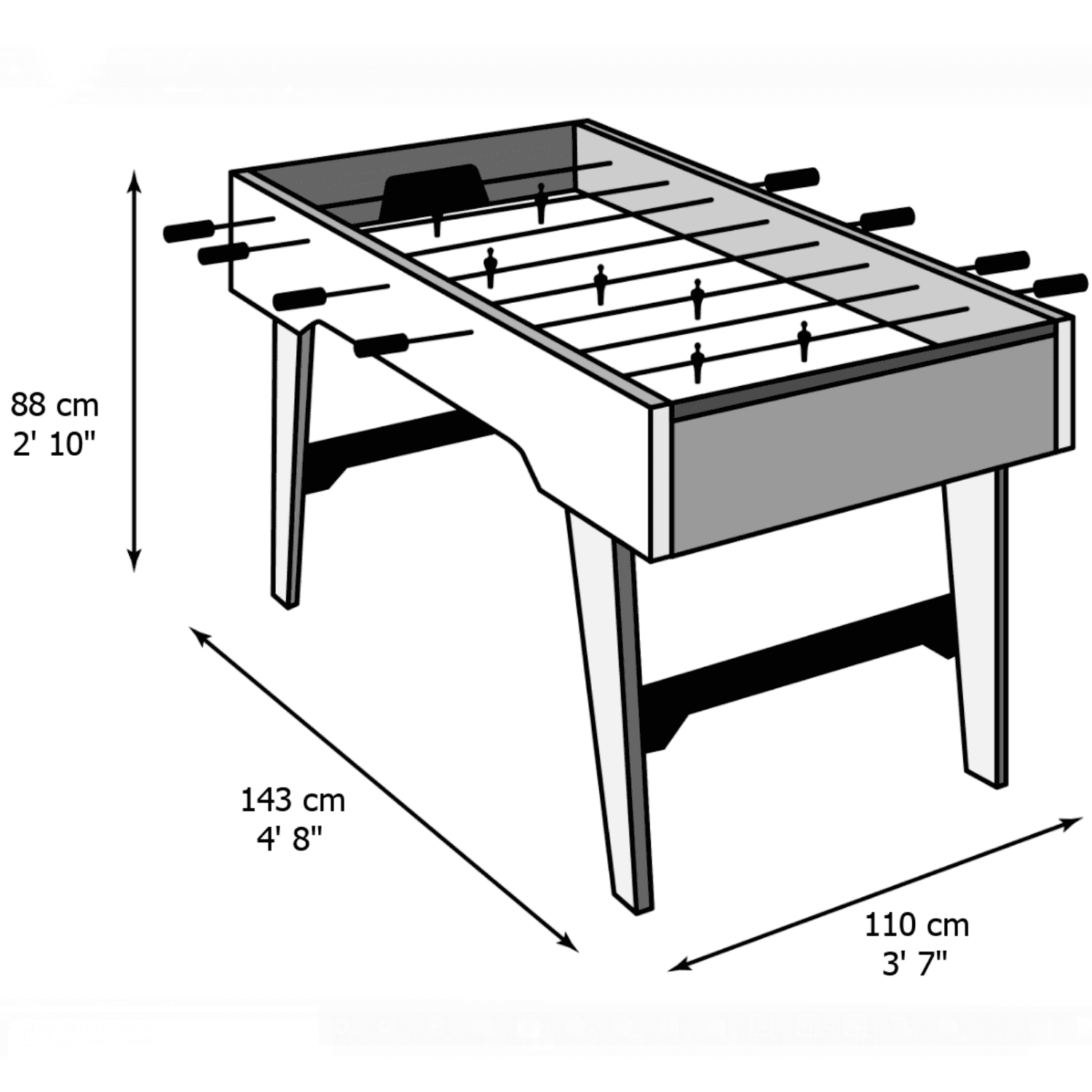 88 cm
2' 10"

143 cm
4' 8"

110 cm
3' 7"